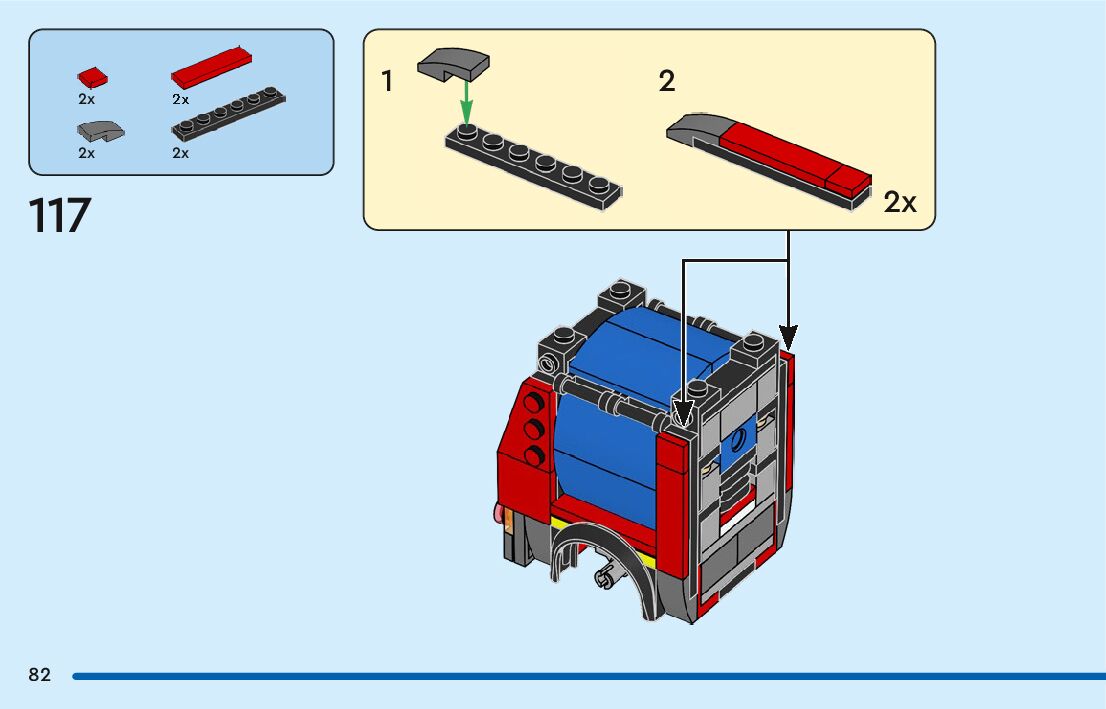 2x
2x
2x
2x

117

1

2

2x

82