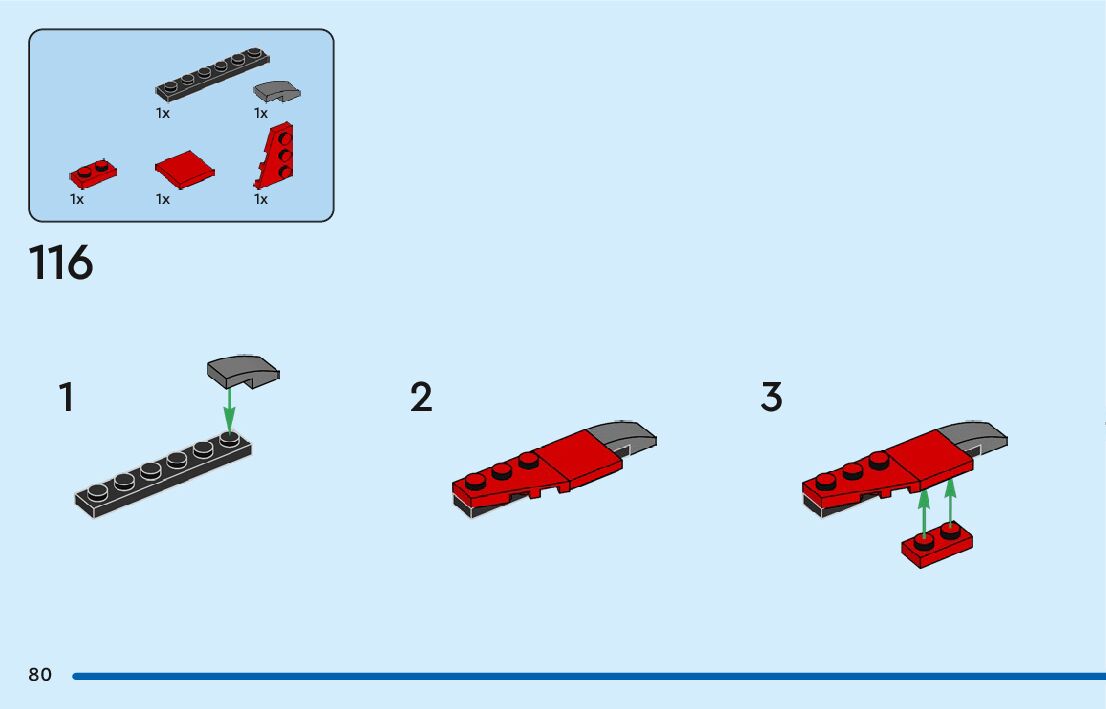 1x
1x
1x
1x
1x

116

1

2

3

80