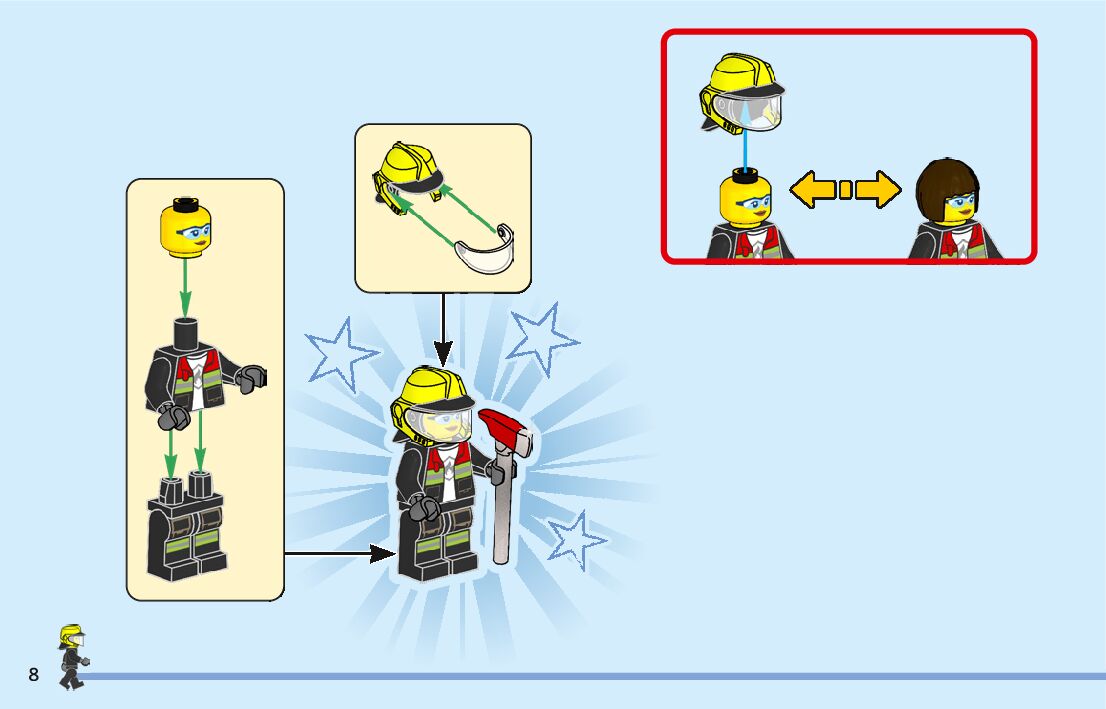 8