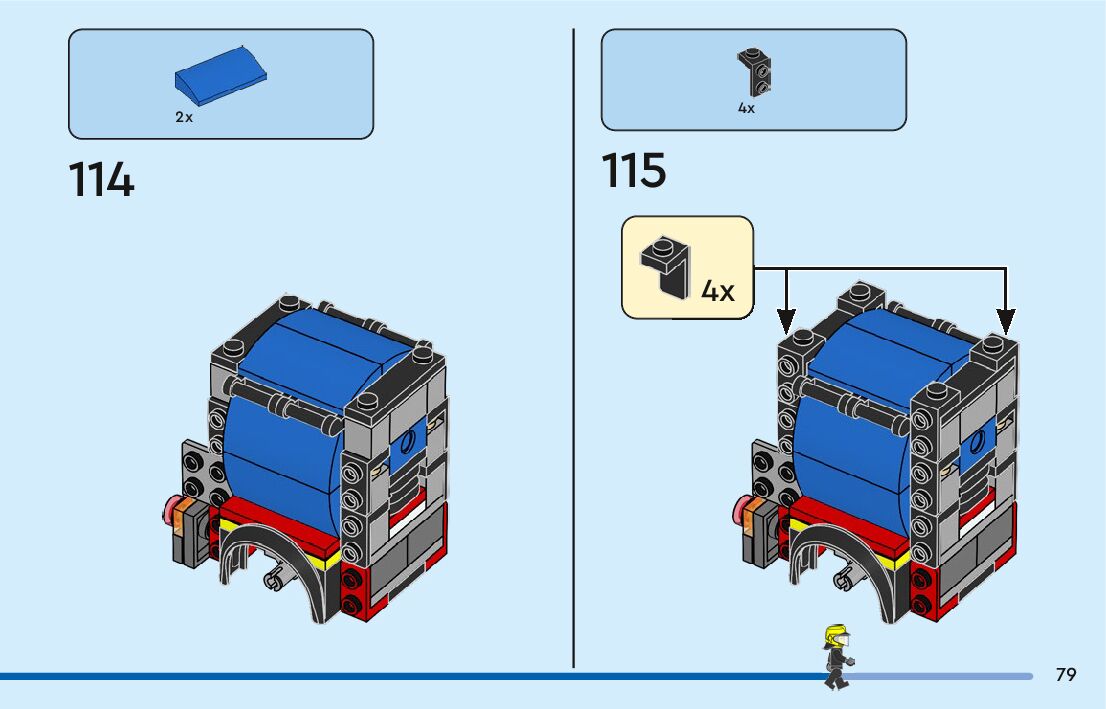 2x

114

4x

115

4x

79