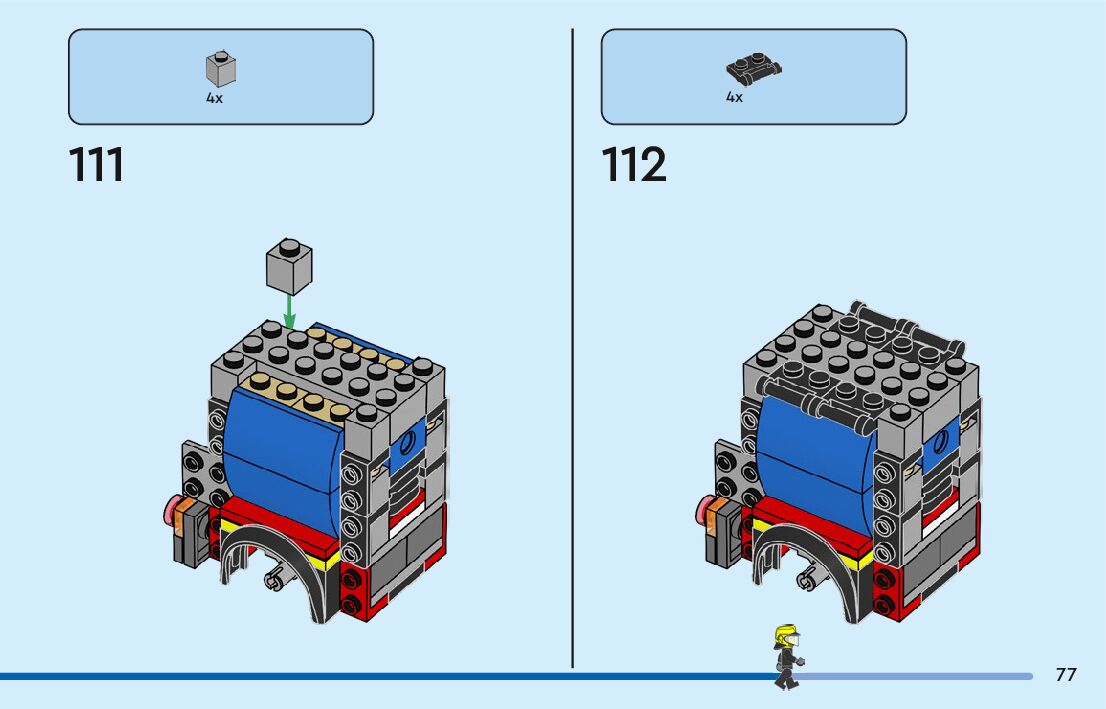 4x

111

4x

112

77