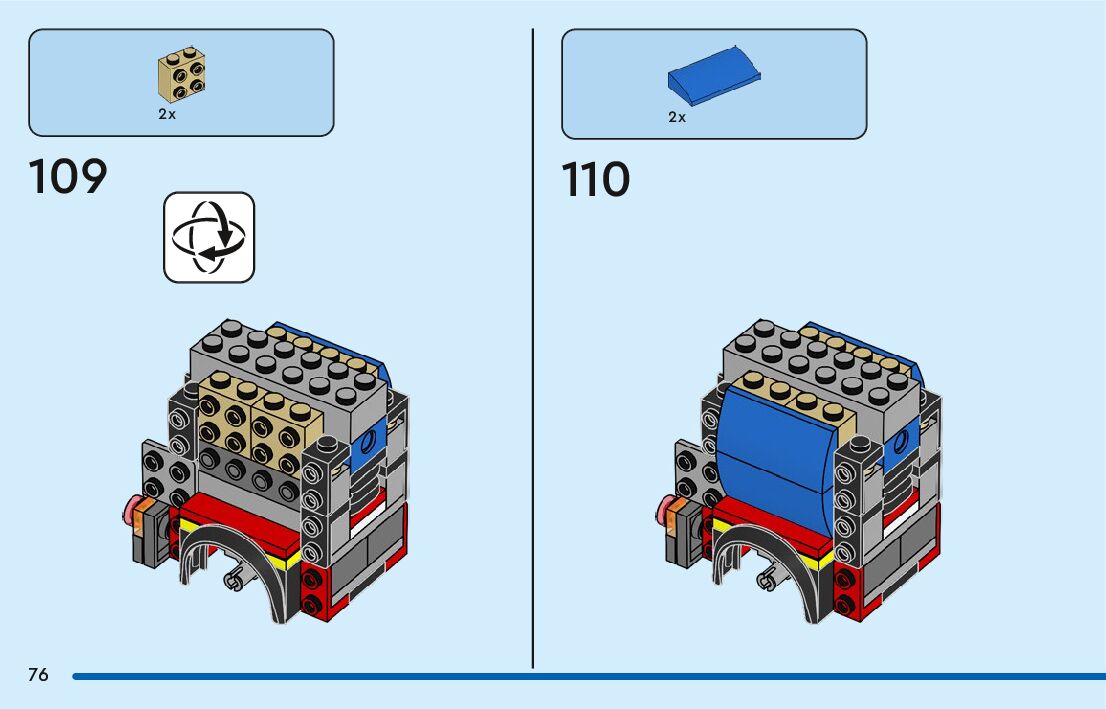 2x

109

2x

110

76