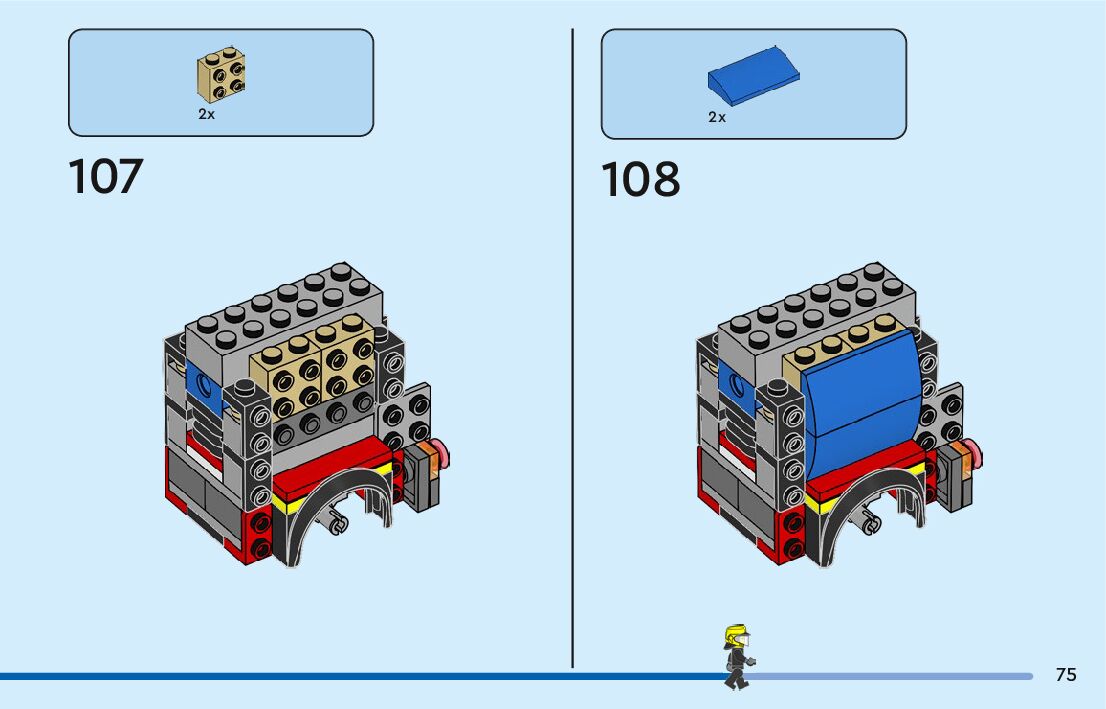 2x

107

2x

108

75