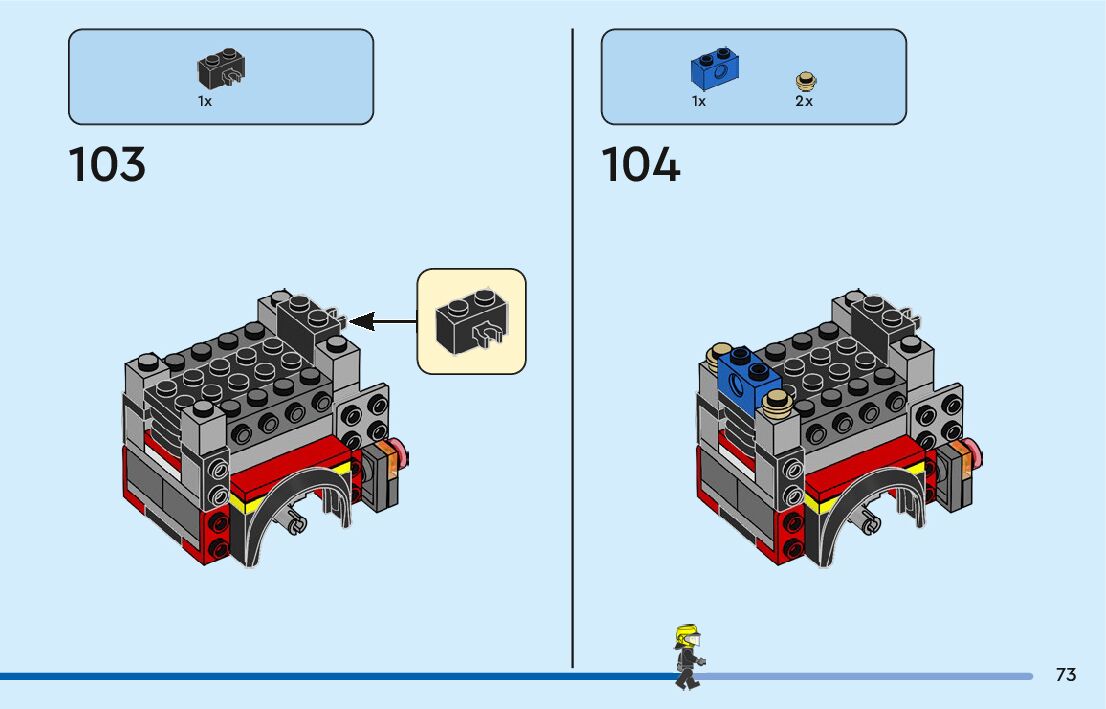 1x

103

1x 2x

104

73