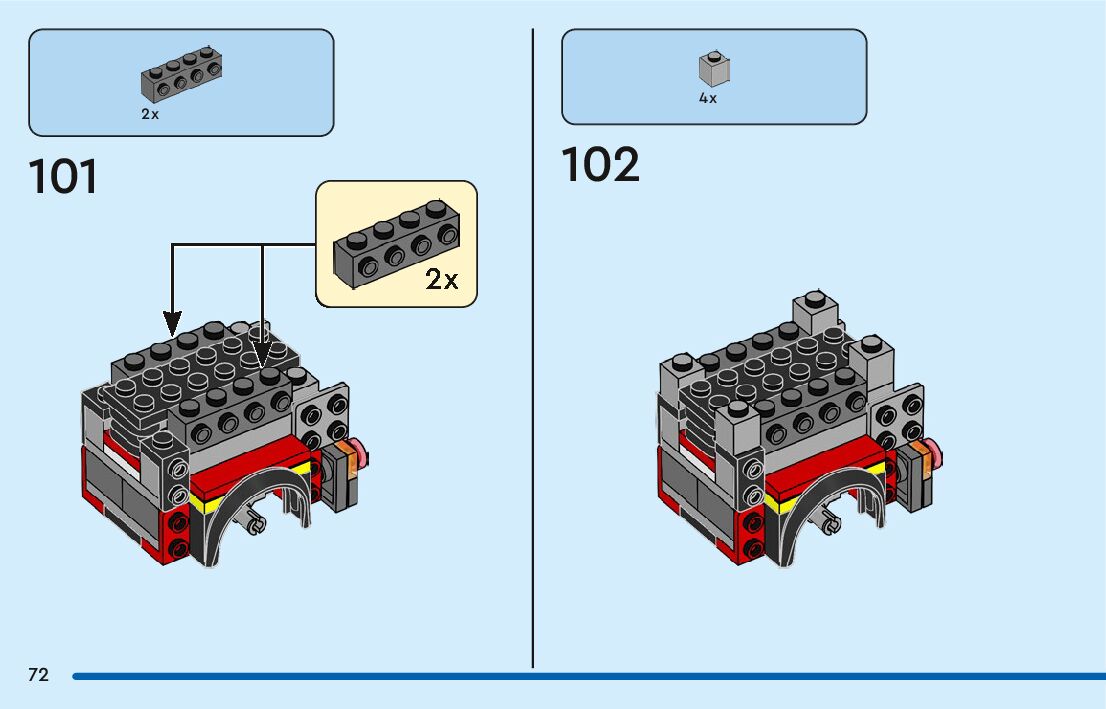 2x

101

2x

4x

102

72