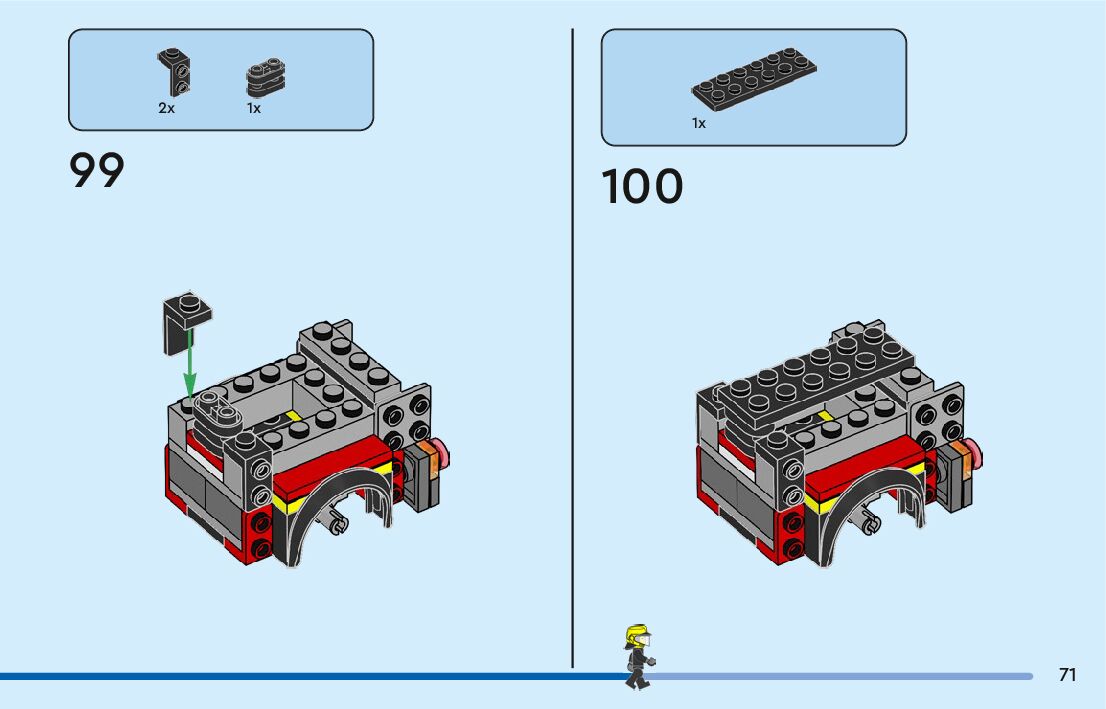 2x 1x

99

1x

100

71