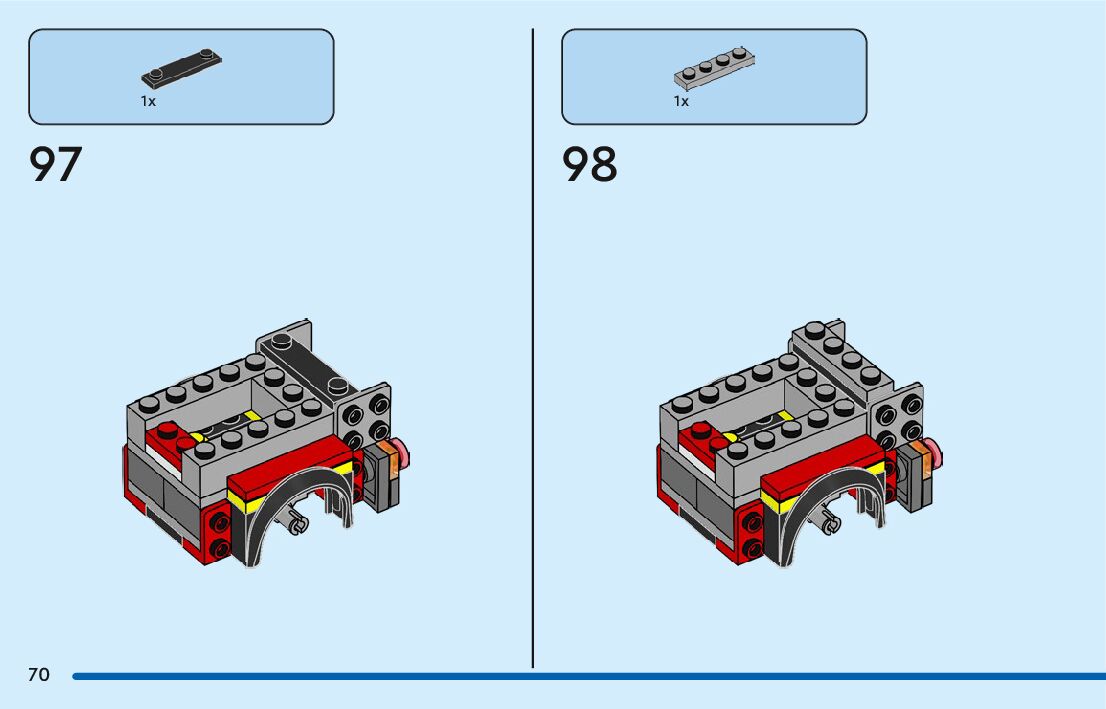 1x

97

1x

98

70