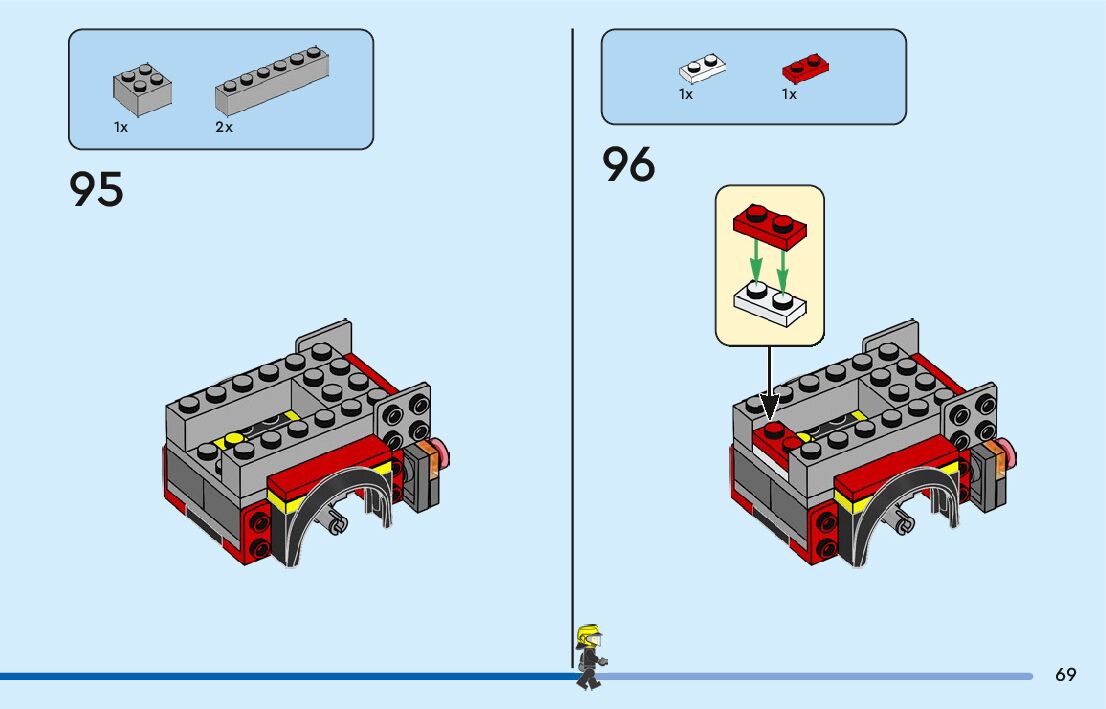 1x 2x

95

1x 1x

96

69