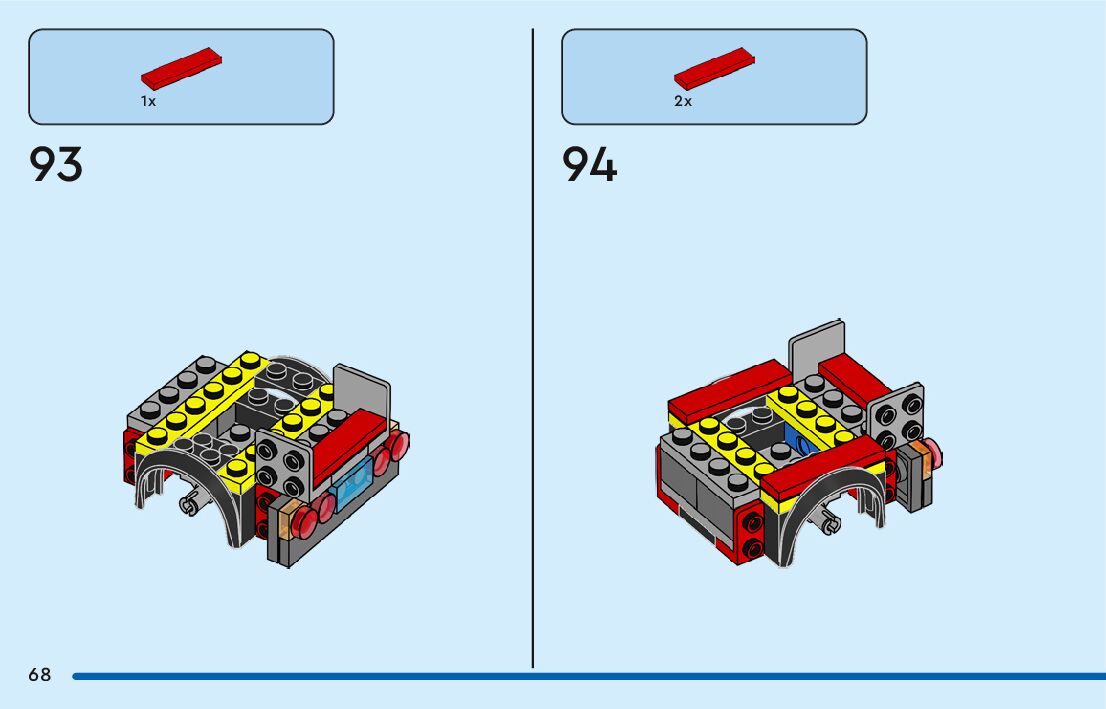 1x

93

2x

94

68