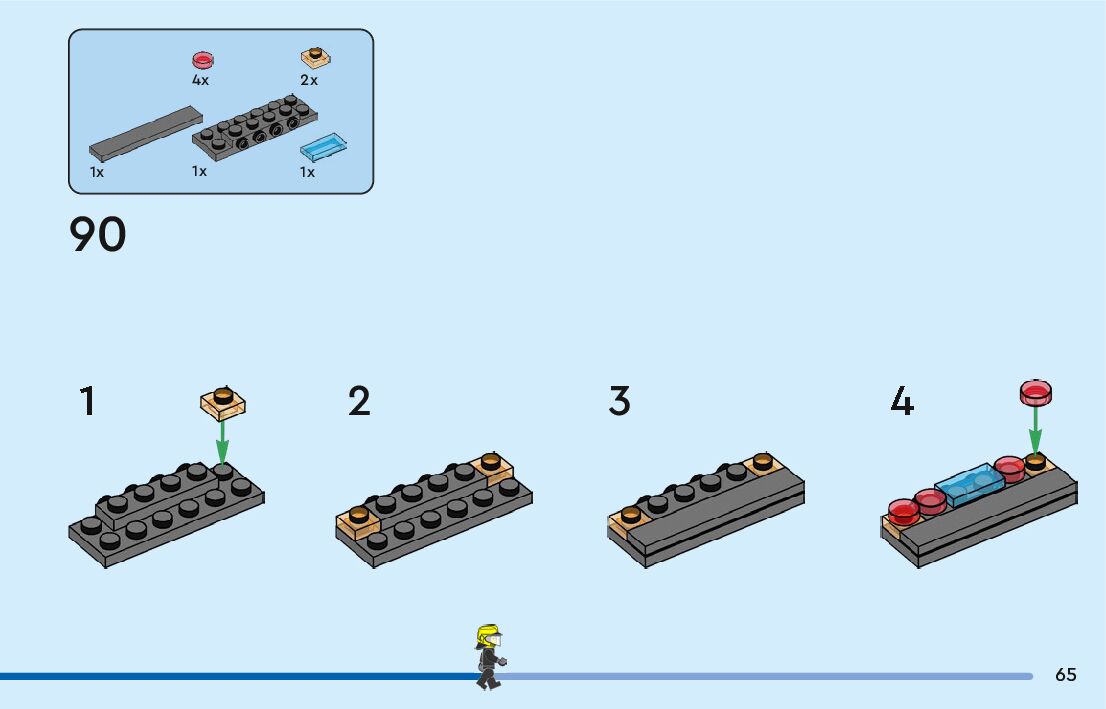 4x
2x
1x
1x
1x

90

1

2

3

4

65