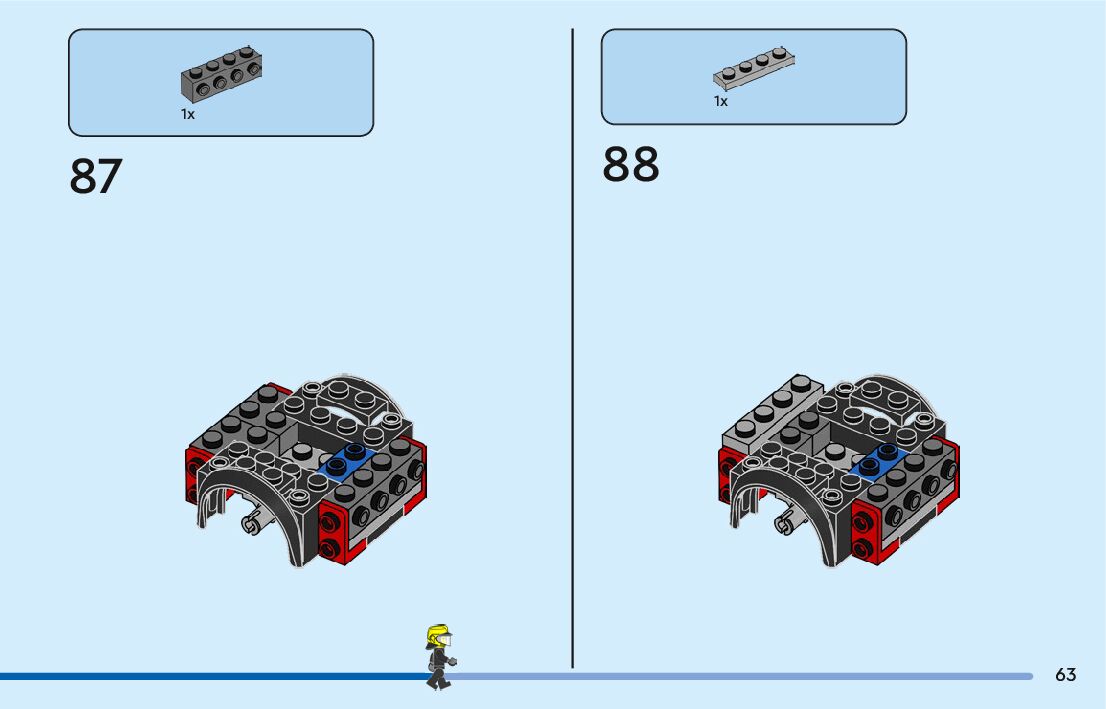 1x

87

1x

88

63