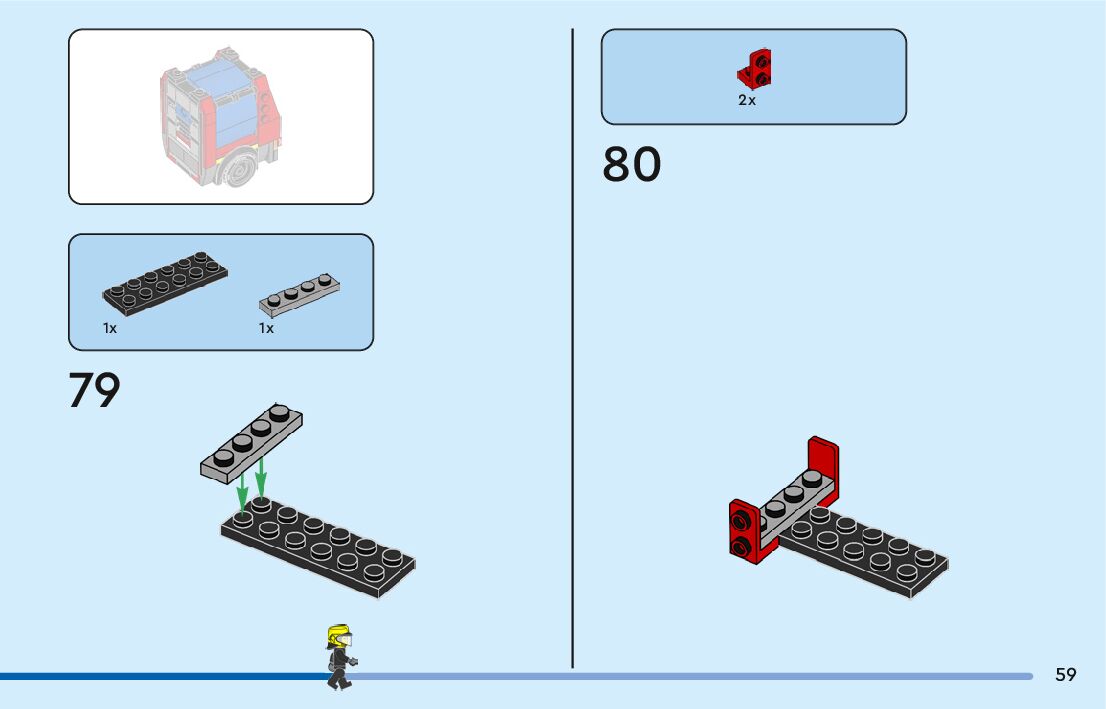 1x
1x

79

2x

80

59