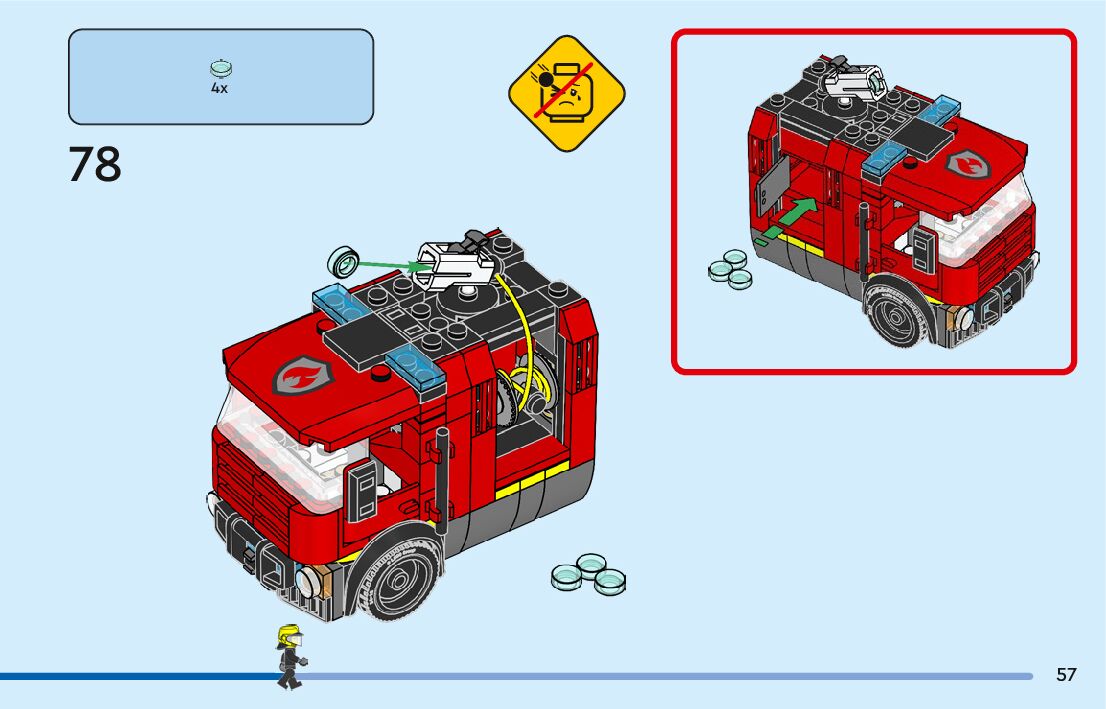 4x

78

57