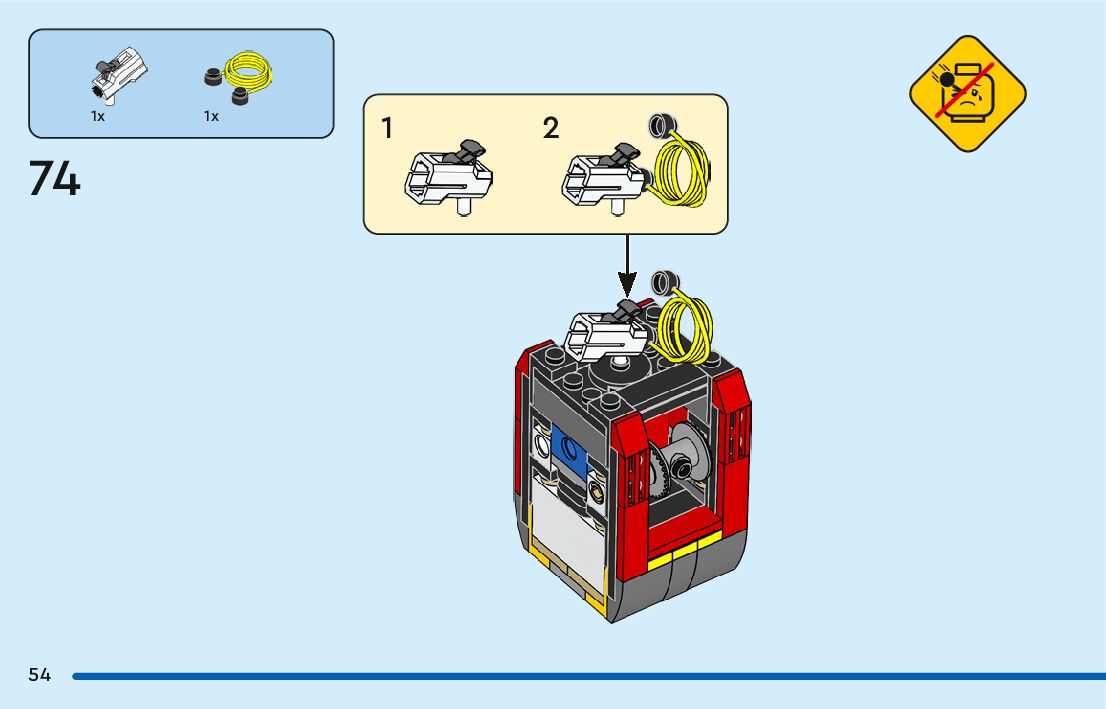 1x

1x

74

1

2

54