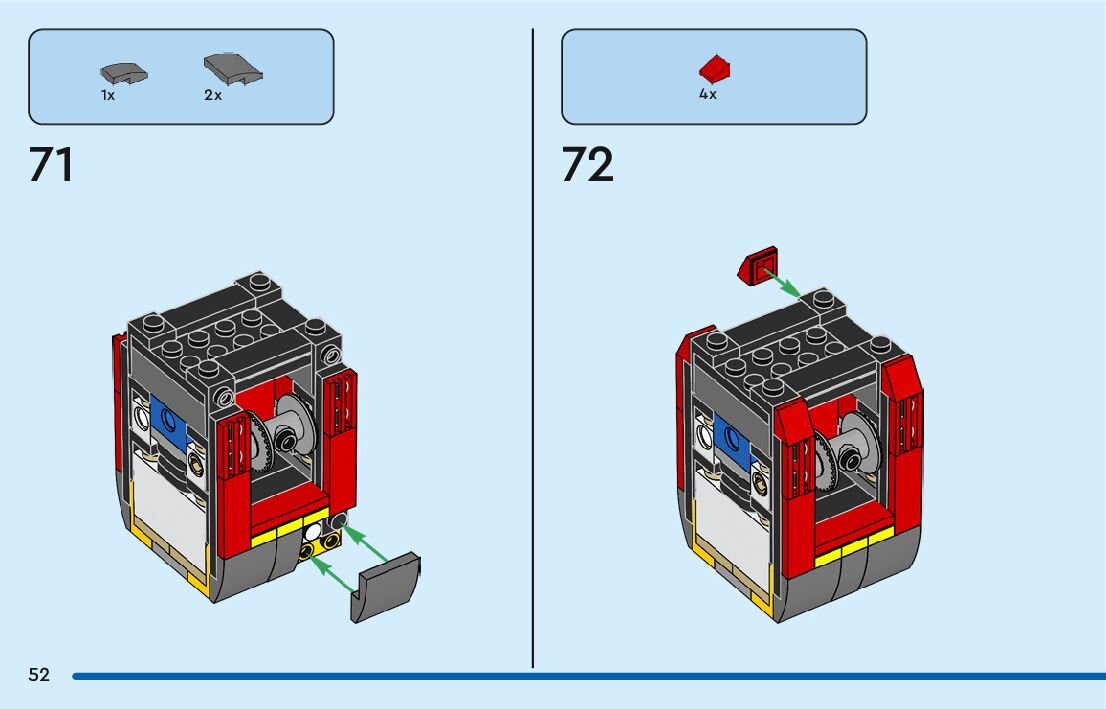 1x 2x

71

4x

72

52