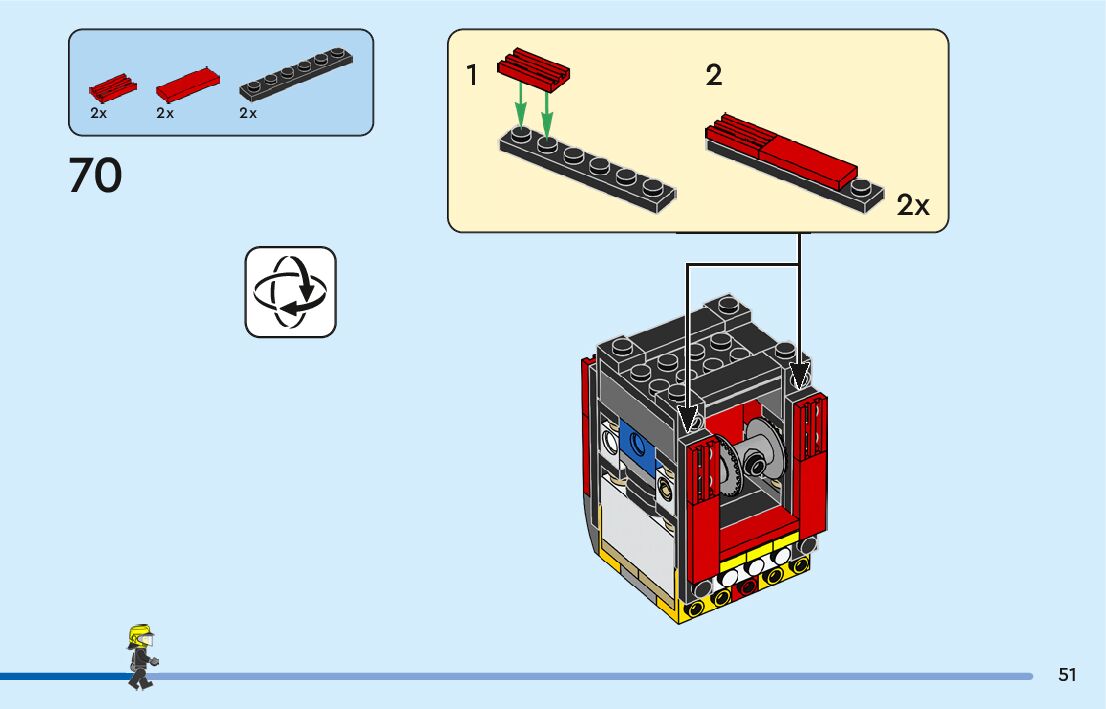 2x 2x 2x

70

1

2

2x

51