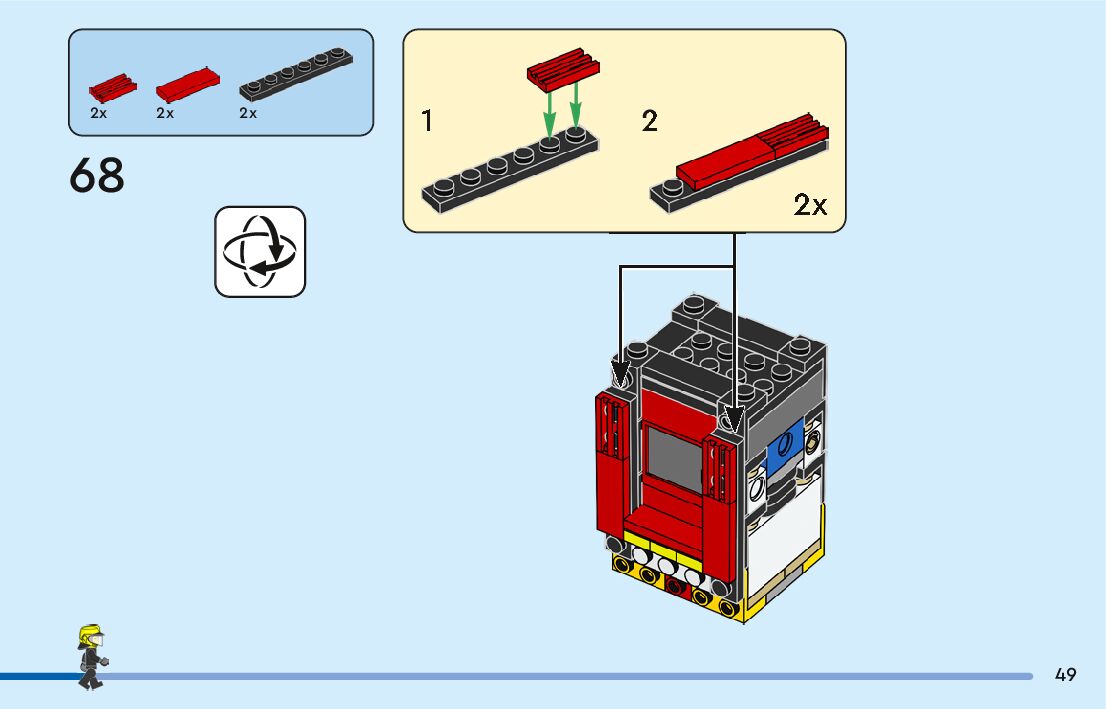 2x 2x 2x

68

1

2

2x

49