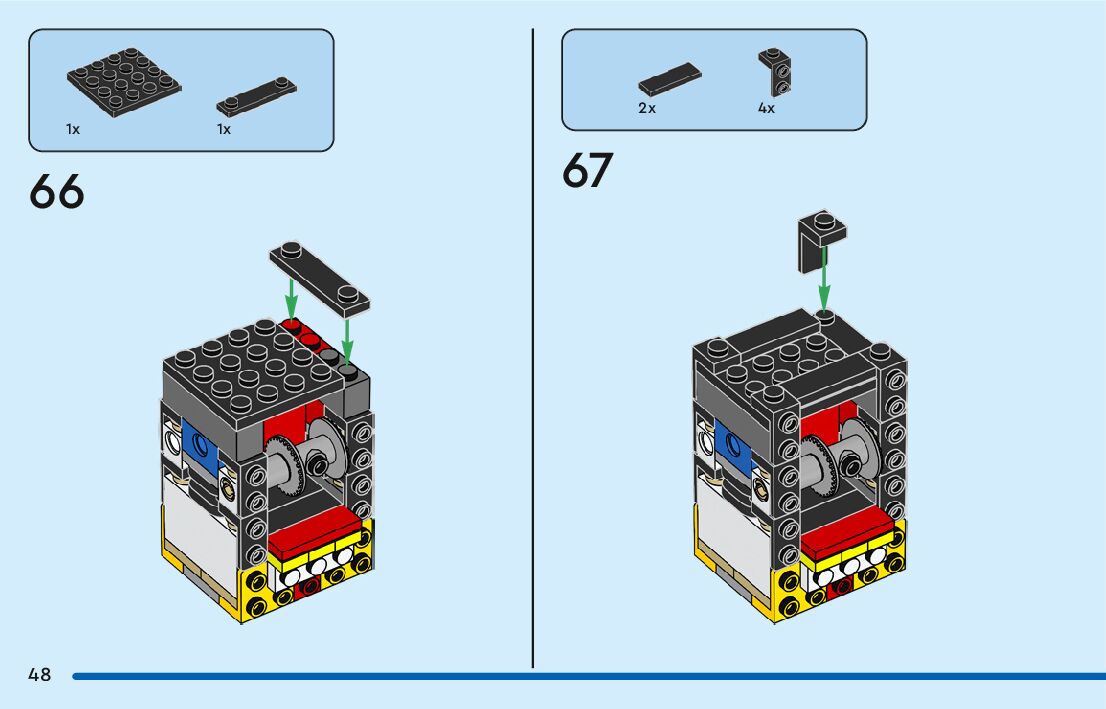 1x 1x

66

2x 4x

67

48