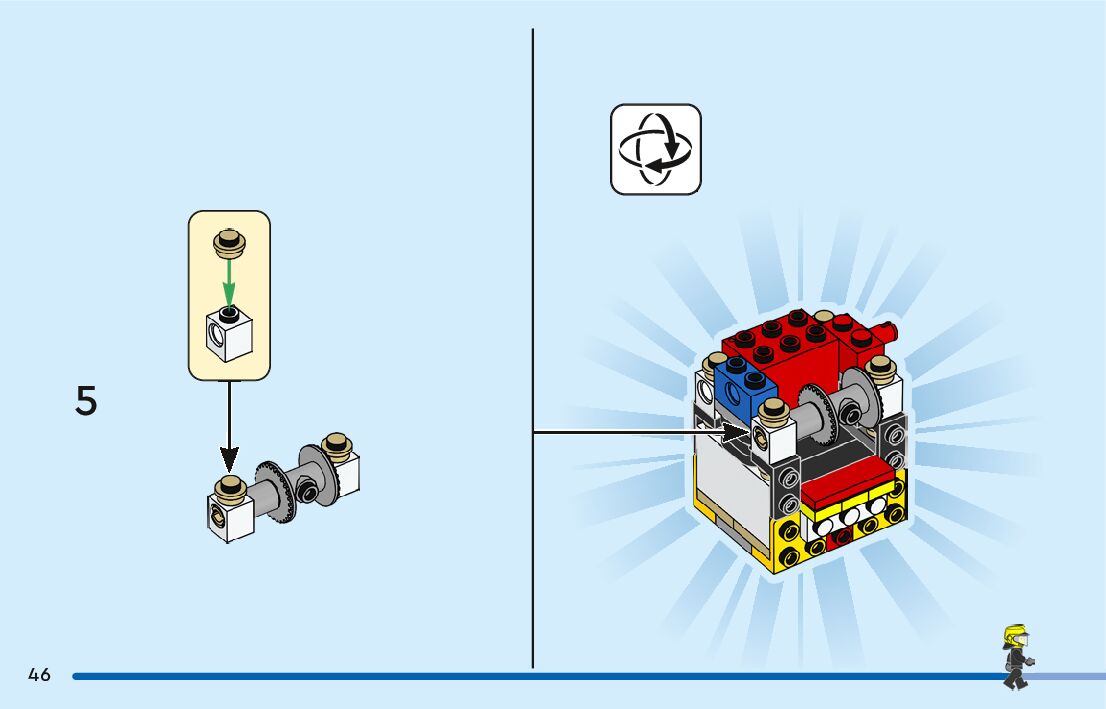 5

46