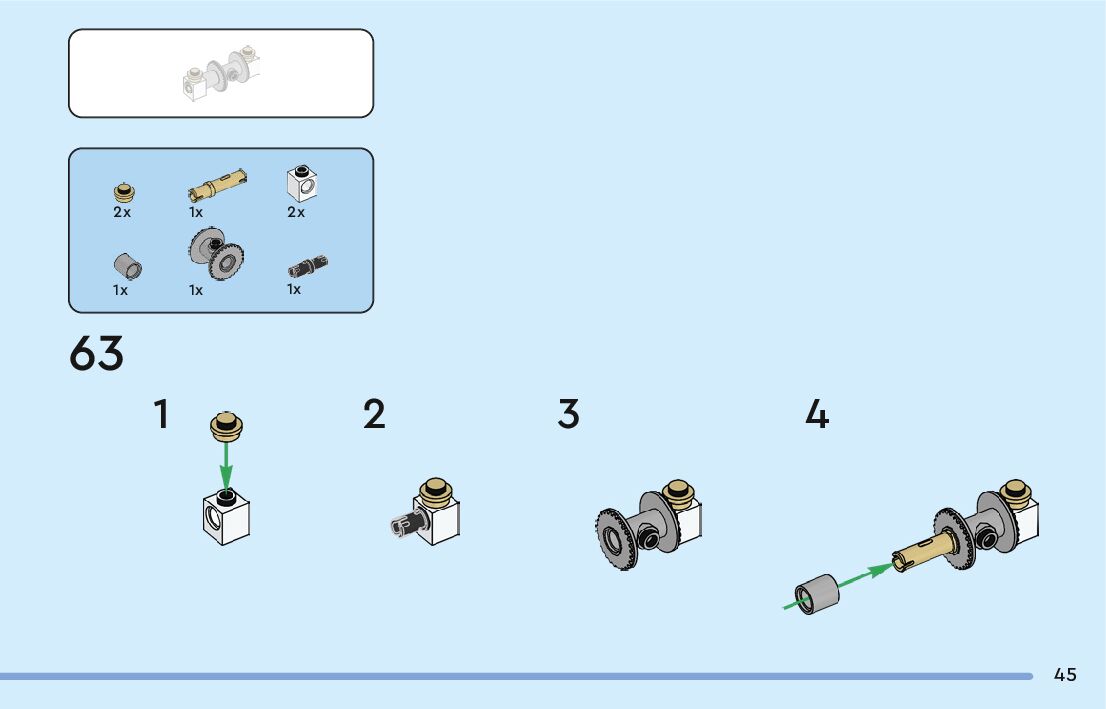 2x
1x
2x
1x
1x
1x

63

1
2
3
4

45