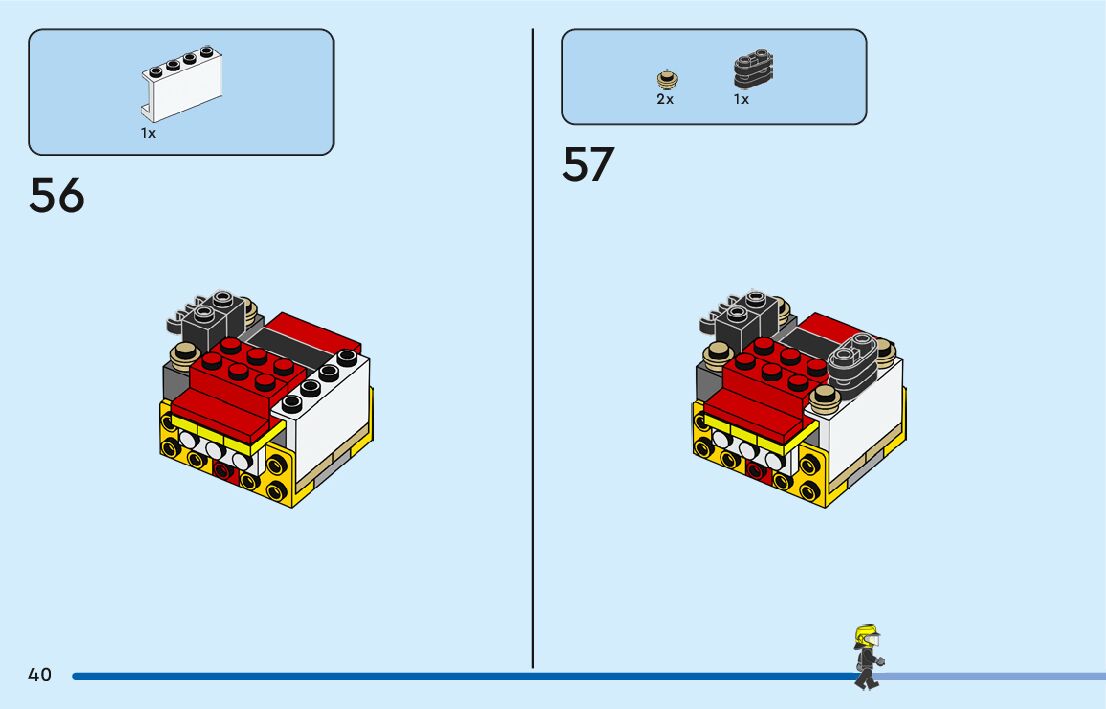 1x

56

2x 1x

57

40