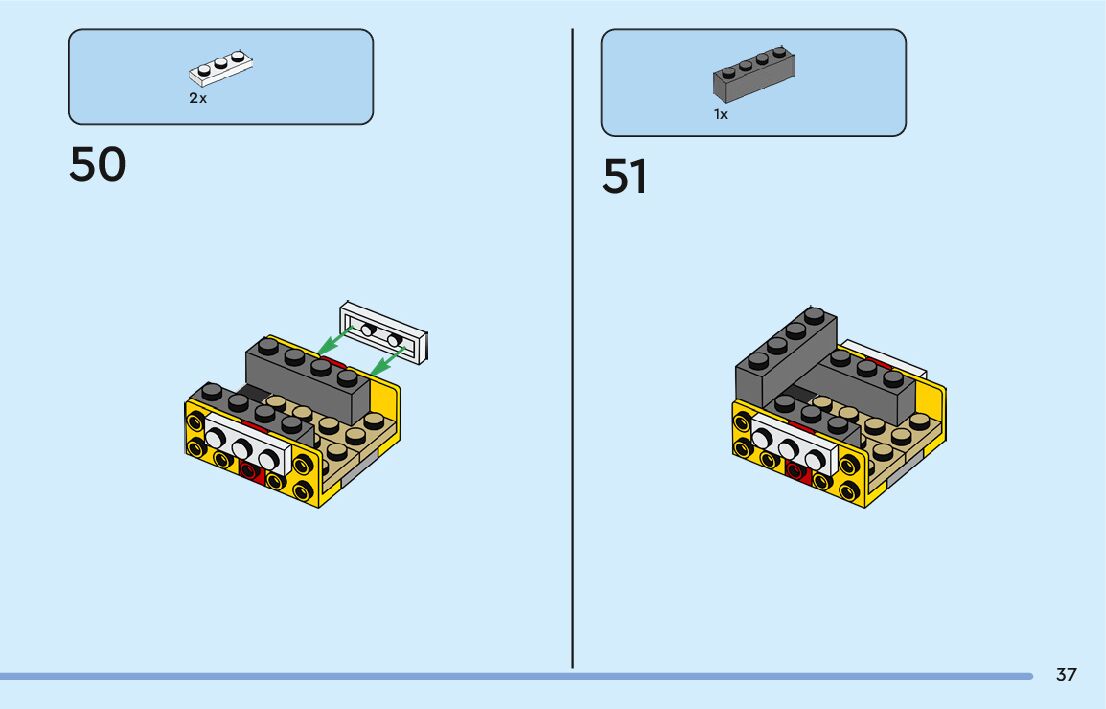 2x

50

1x

51

37