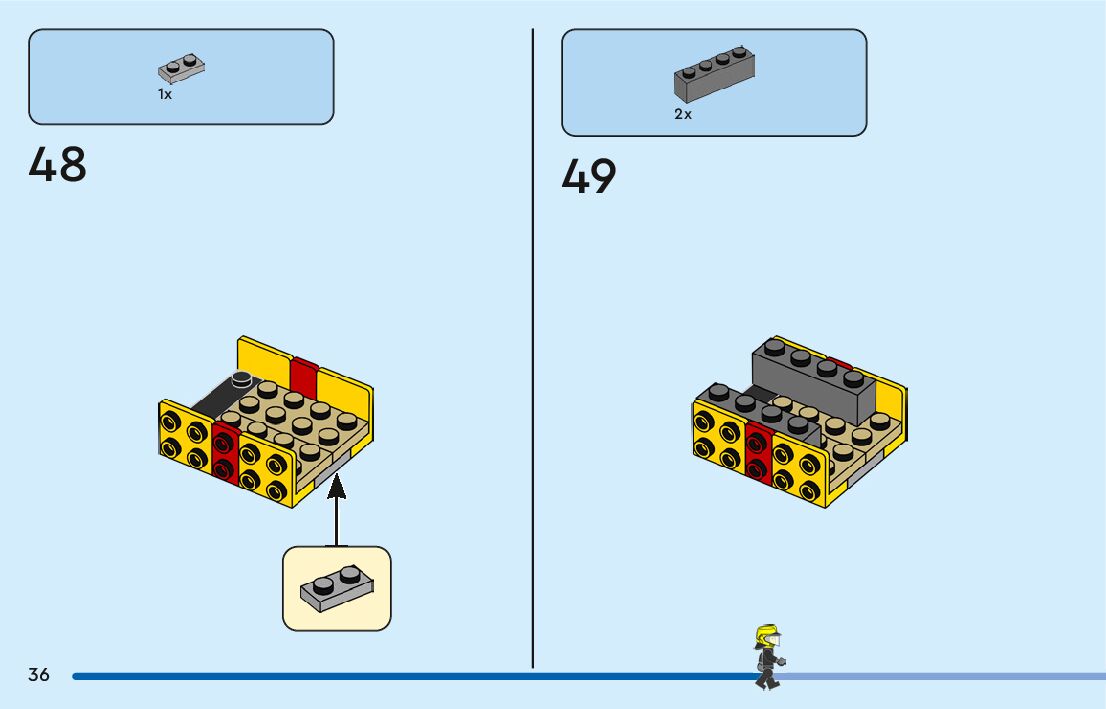 1x

48

2x

49

36