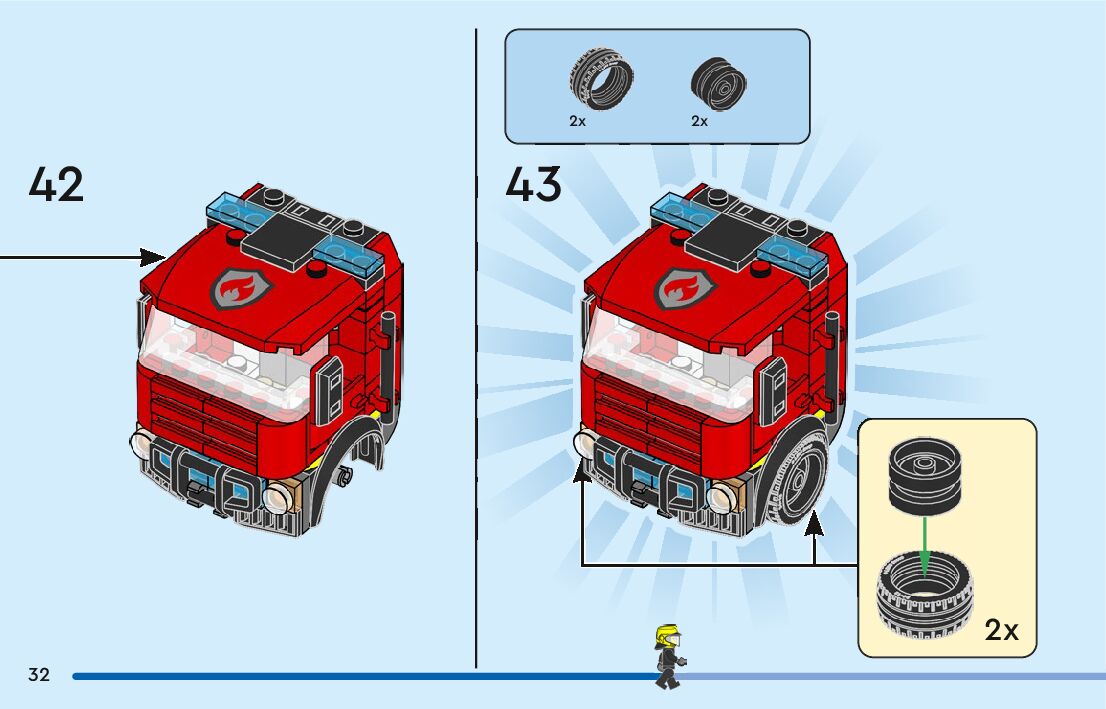 42

2x

2x

43

2x

32