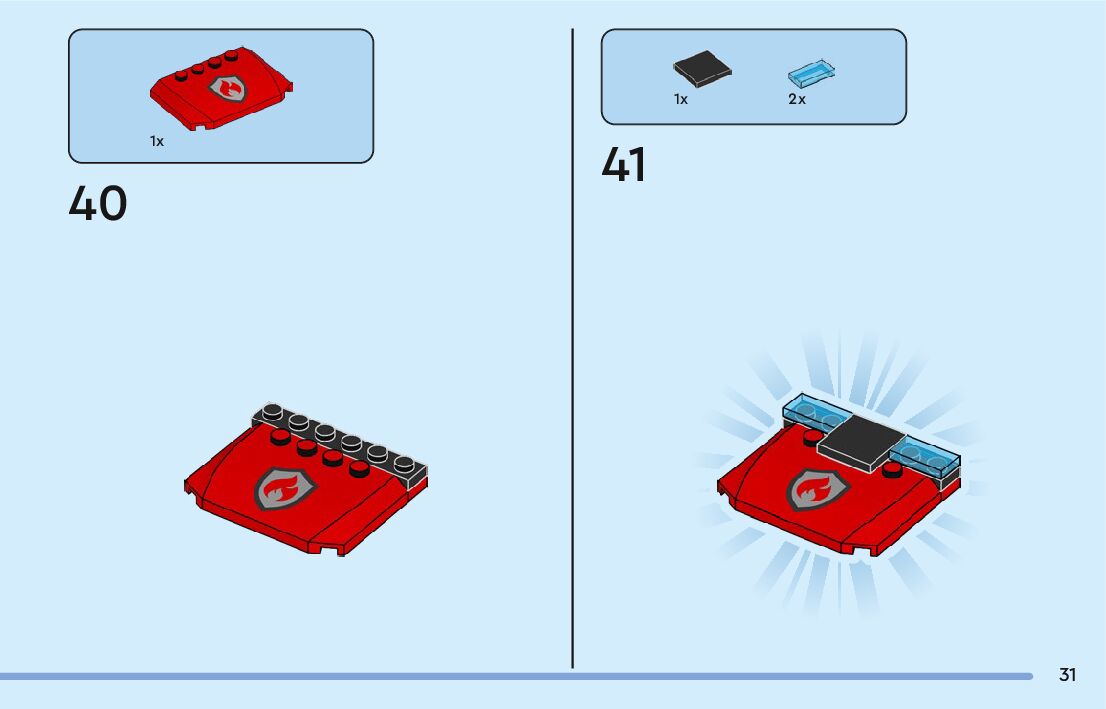 1x

40

1x

2x

41

31