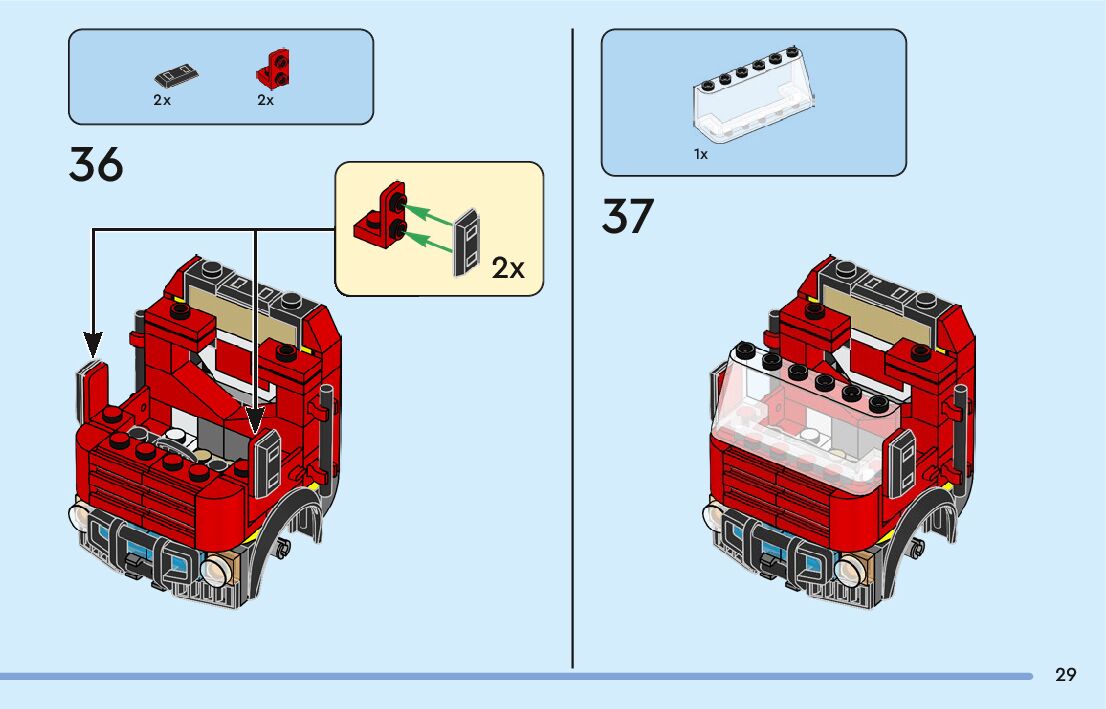 2x 2x

36

2x

1x

37

29