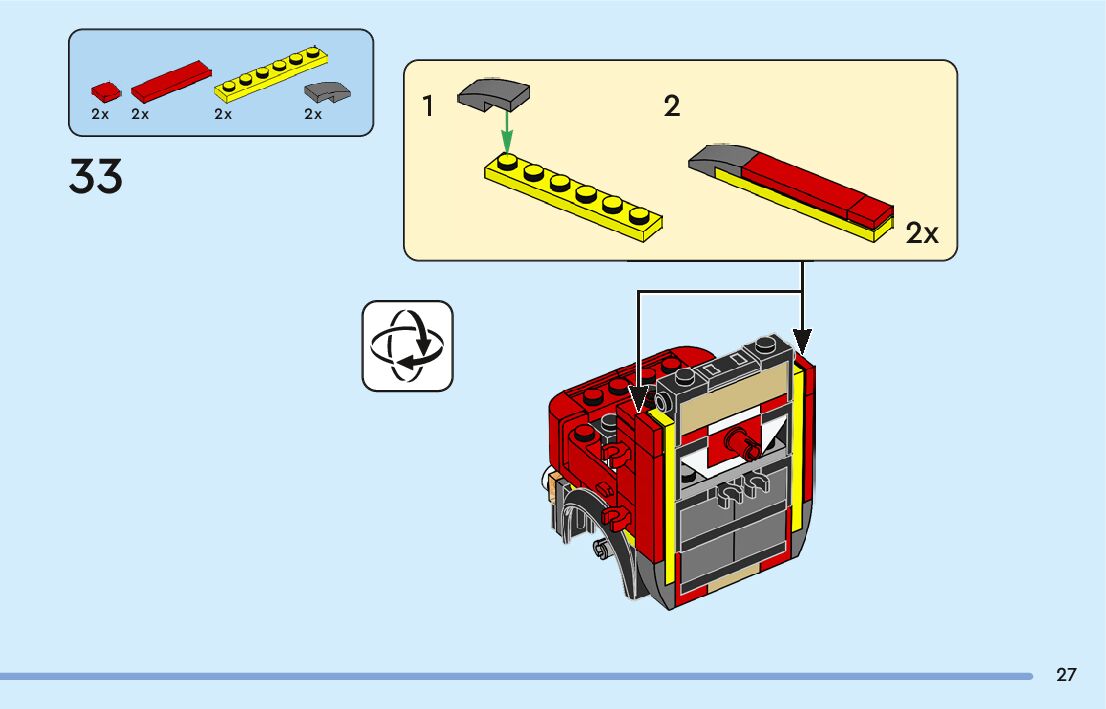 2x 2x 2x 2x

33

1

2

2x

27