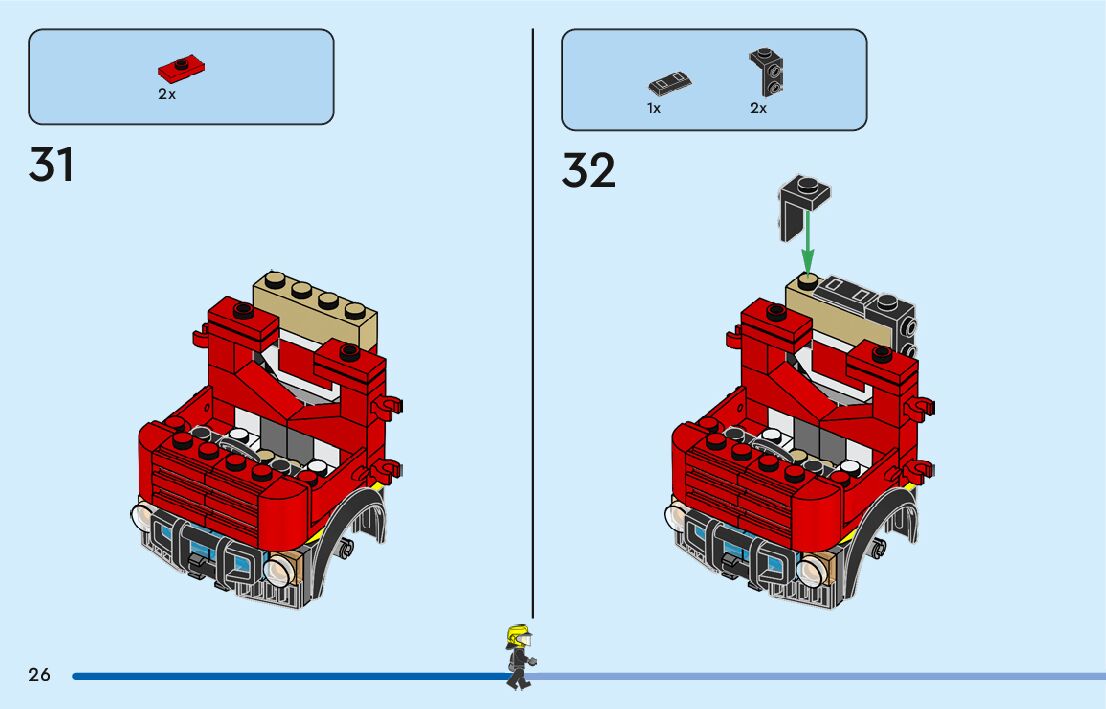 2x

31

1x 2x

32

26