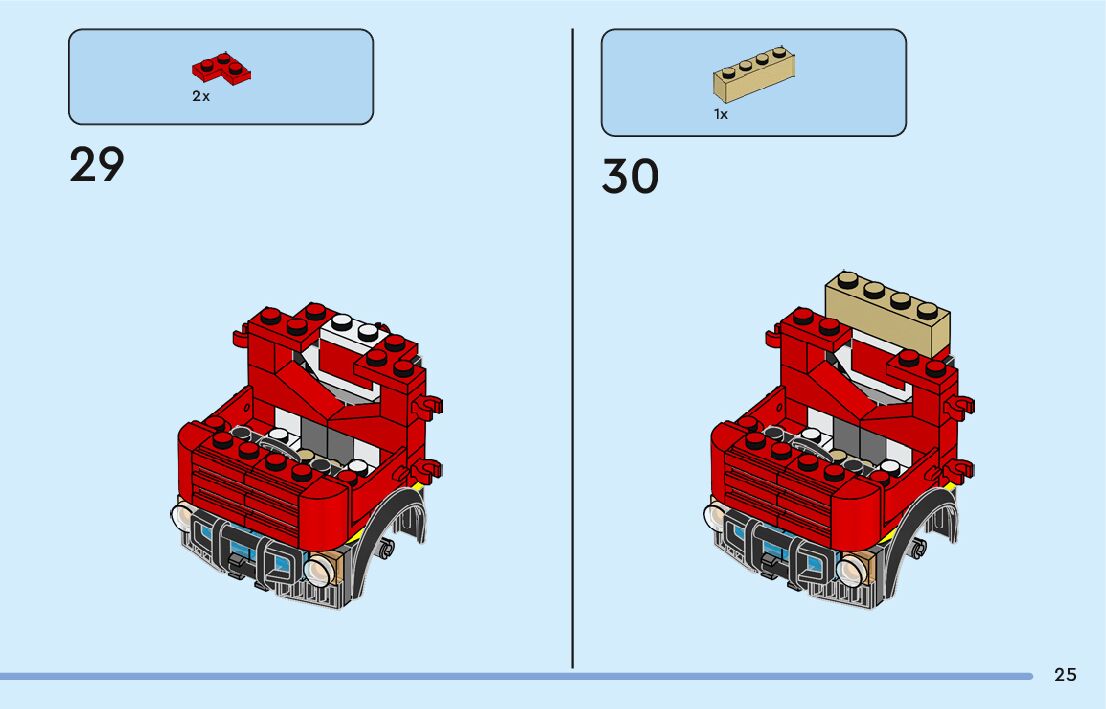 2x

29

1x

30

25