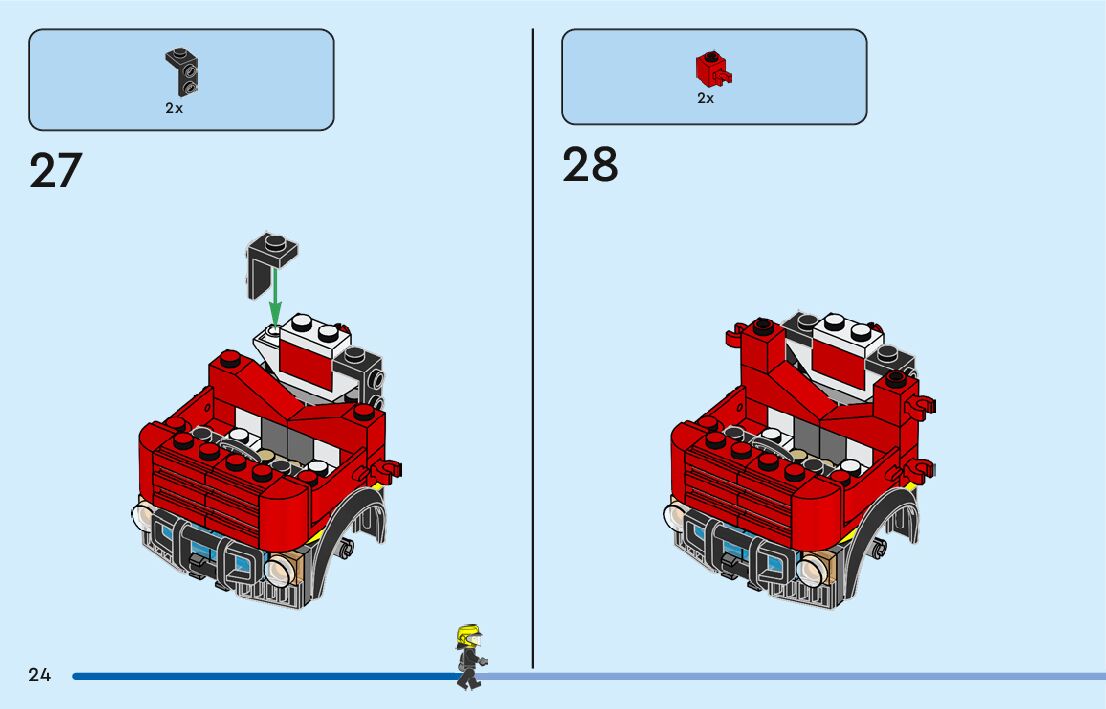 2x

27

2x

28

24