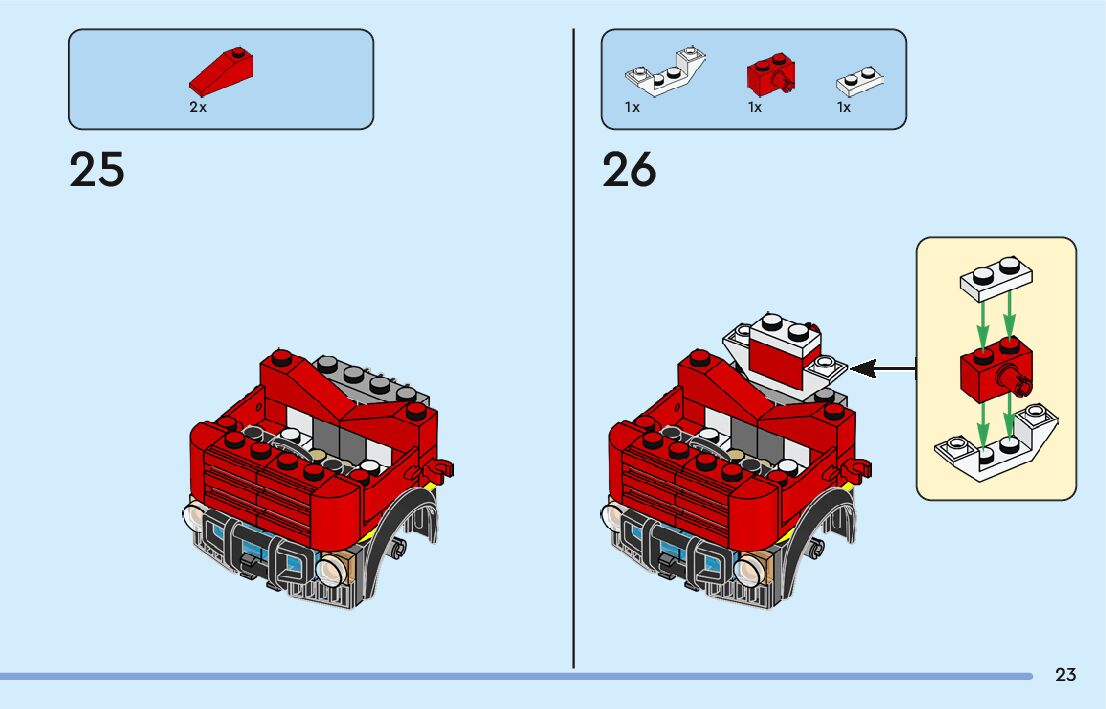 2x

25

1x 1x 1x

26

23