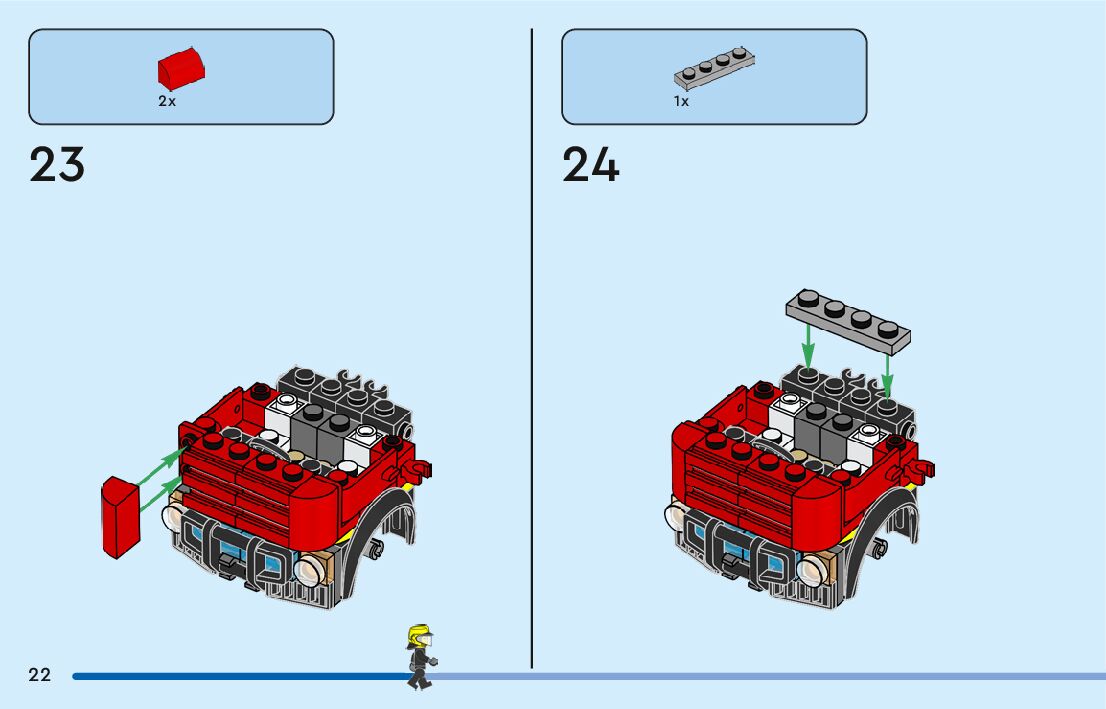 2x

23

1x

24

22