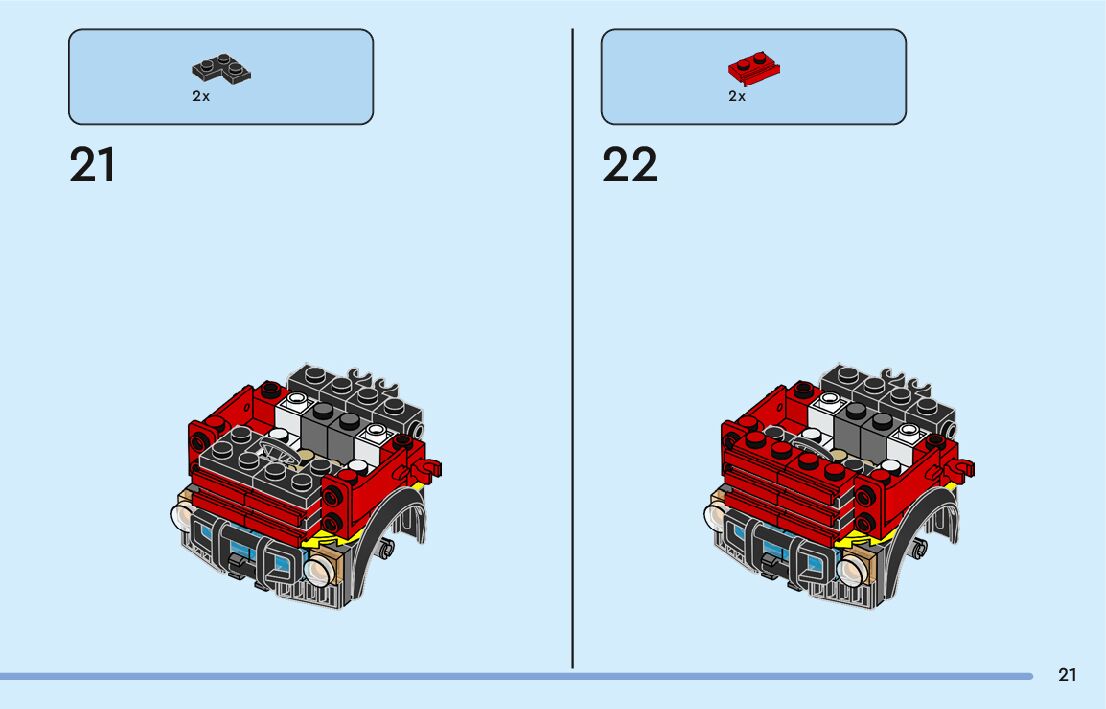 2x

21

2x

22

21