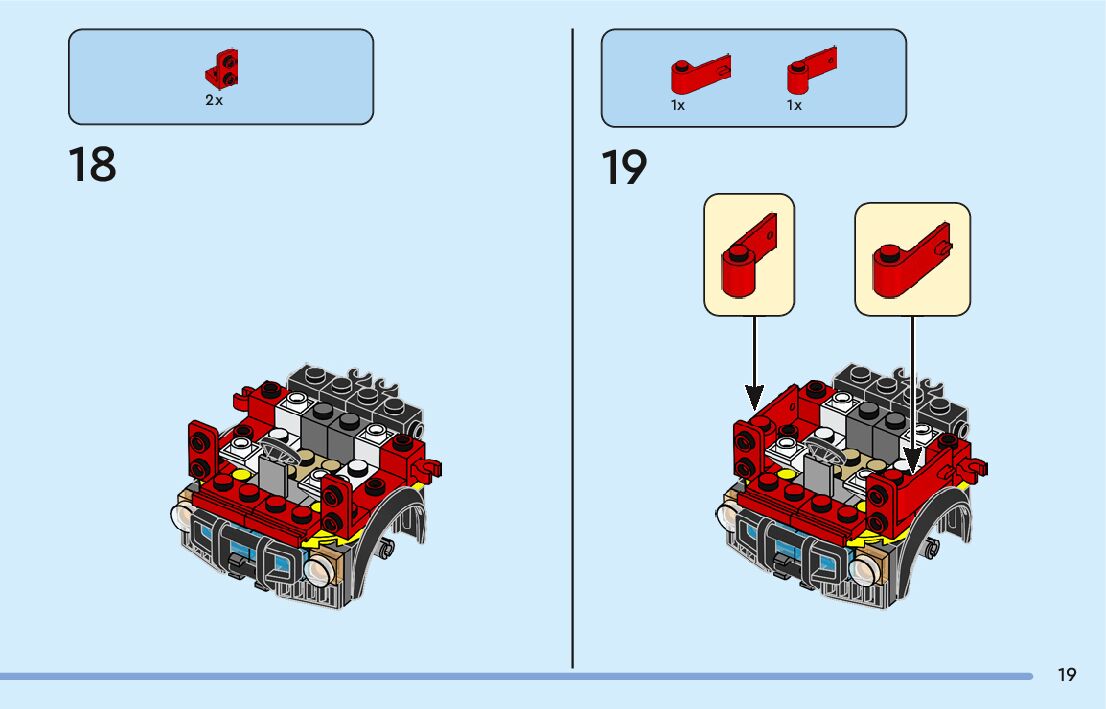 2x

18

1x 1x

19

19