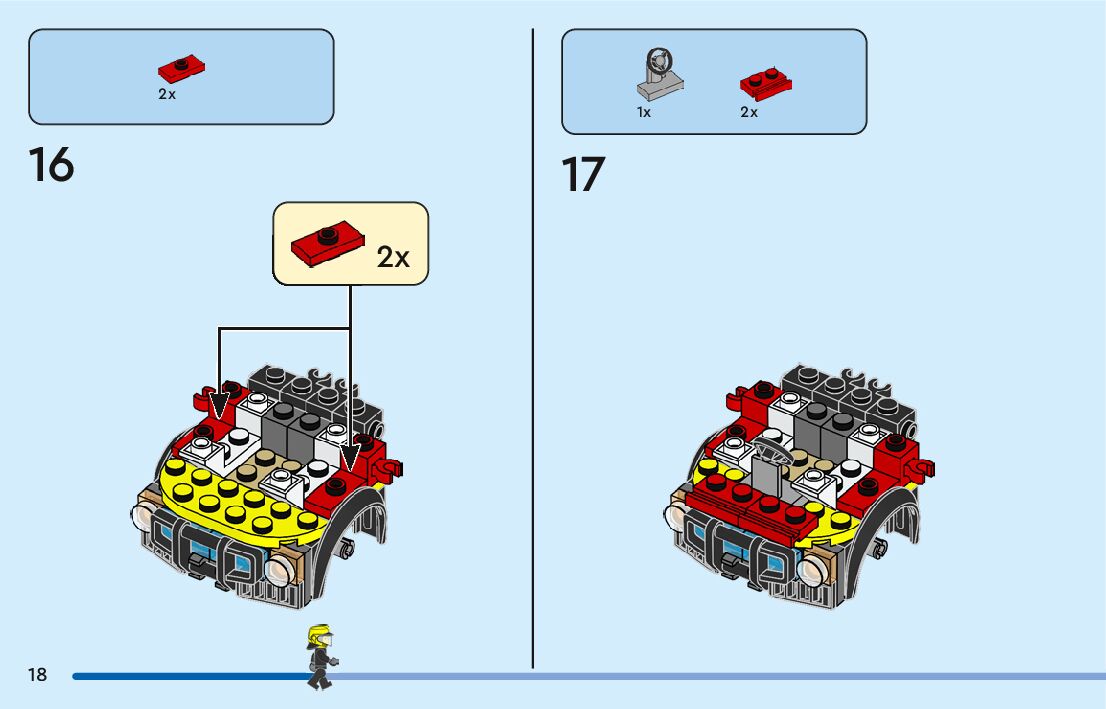 2x

16

2x

1x 2x

17

18