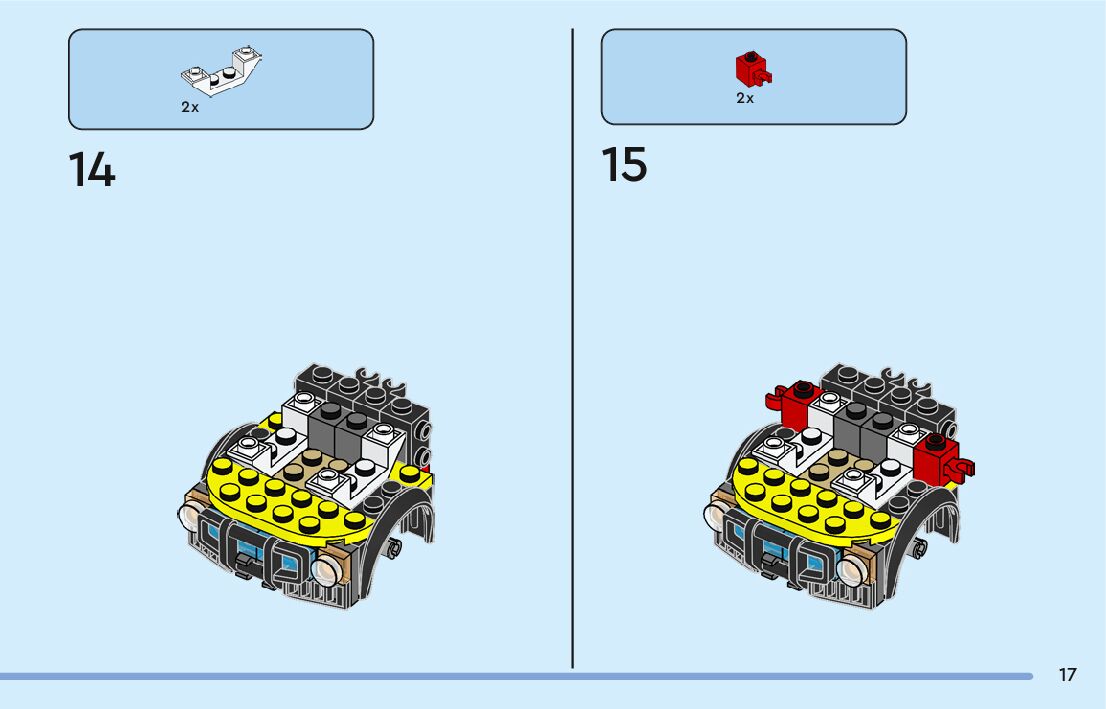 2x

14

2x

15

17