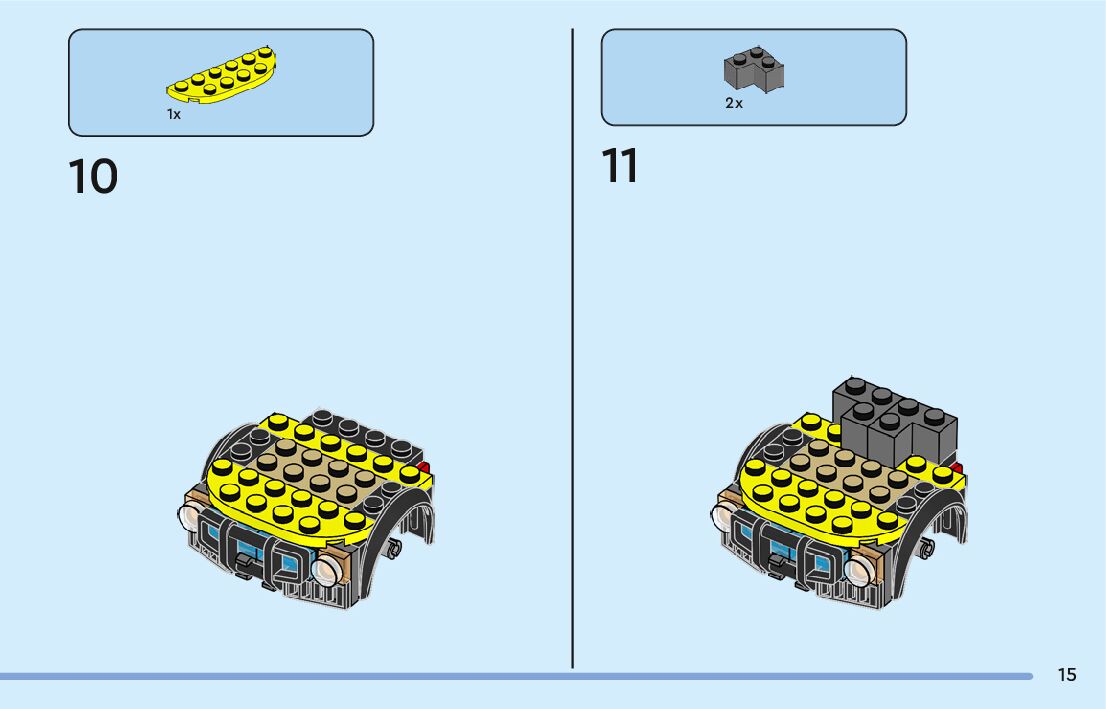 1x

10

2x

11

15