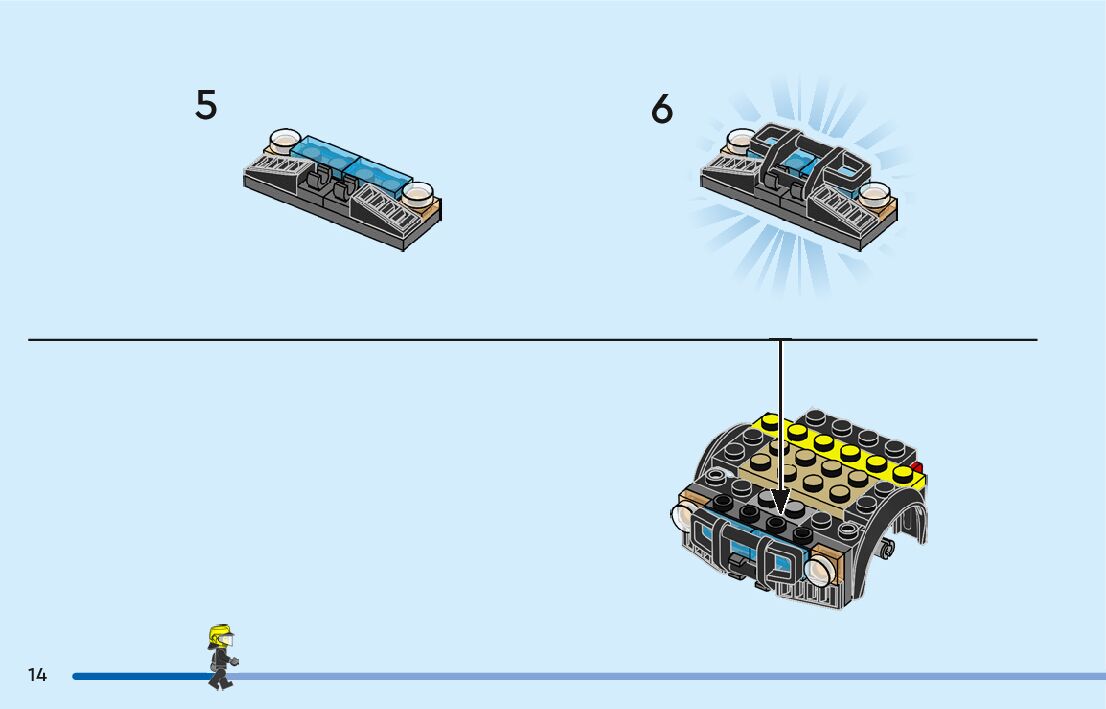 5

6

14