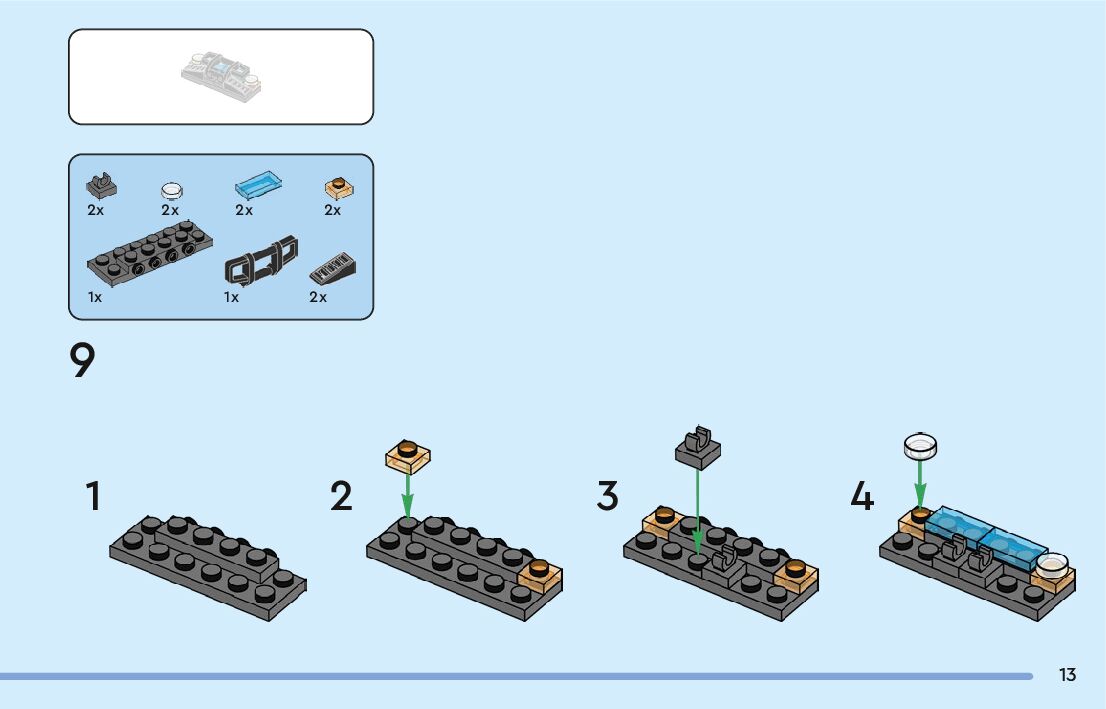 2x 2x 2x 2x

1x 1x 2x

9

1

2

3

4

13