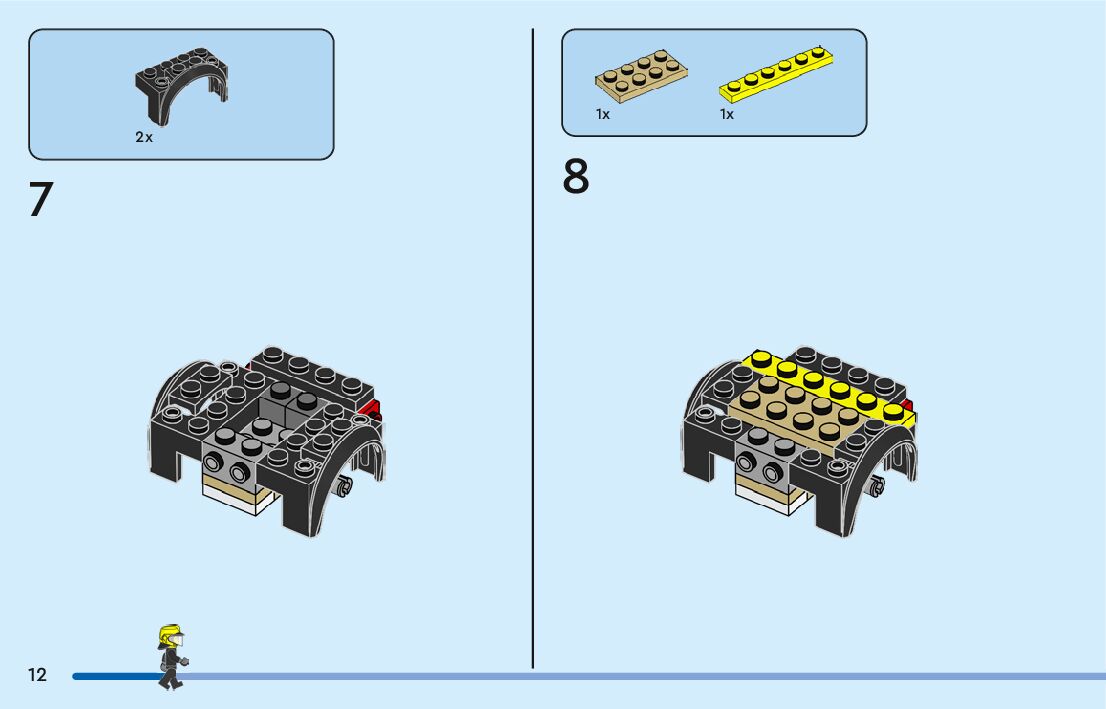 2x

7

1x 1x

8

12