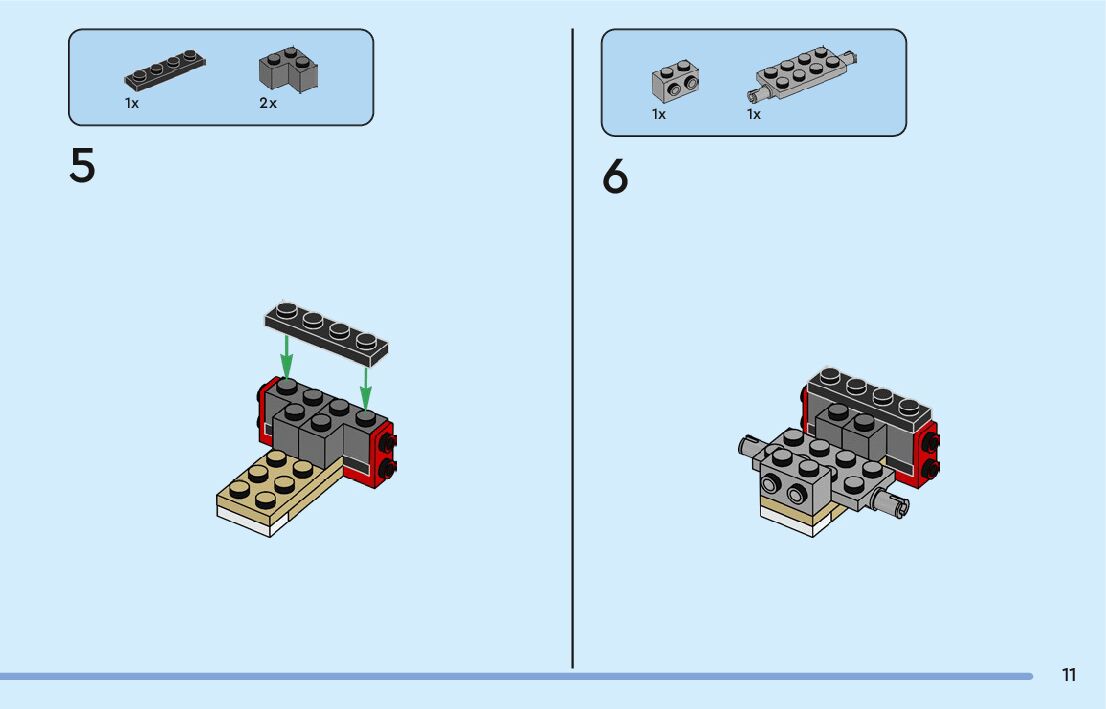 1x

2x

5

1x

1x

6

11