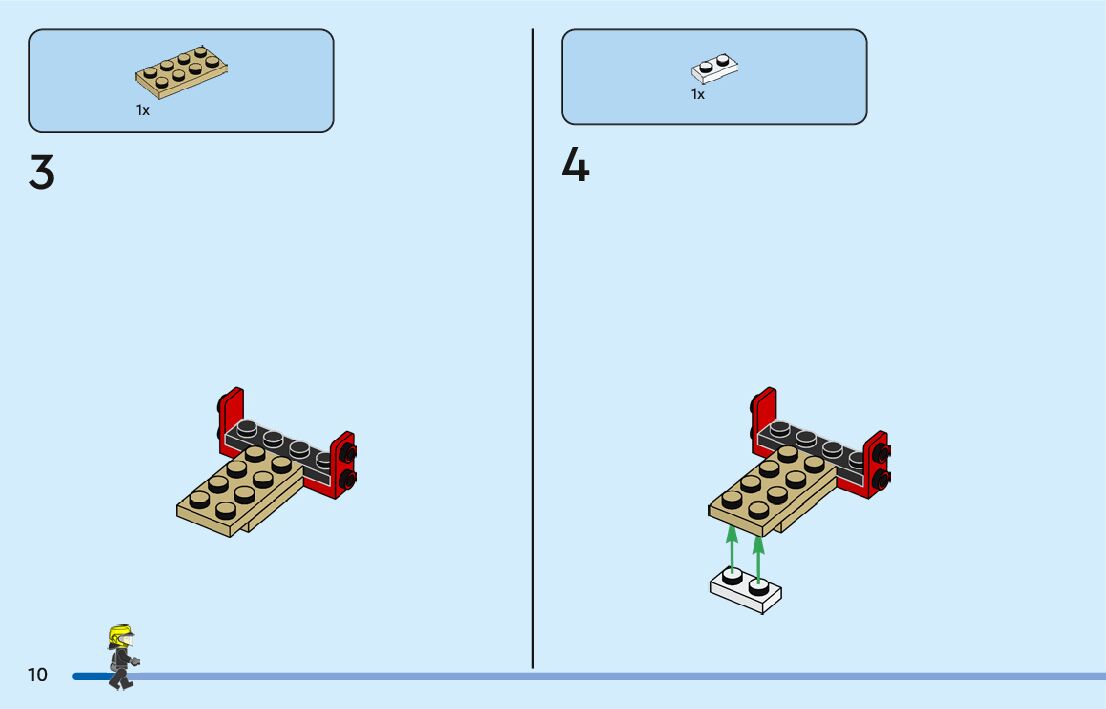 1x

3

1x

4

10