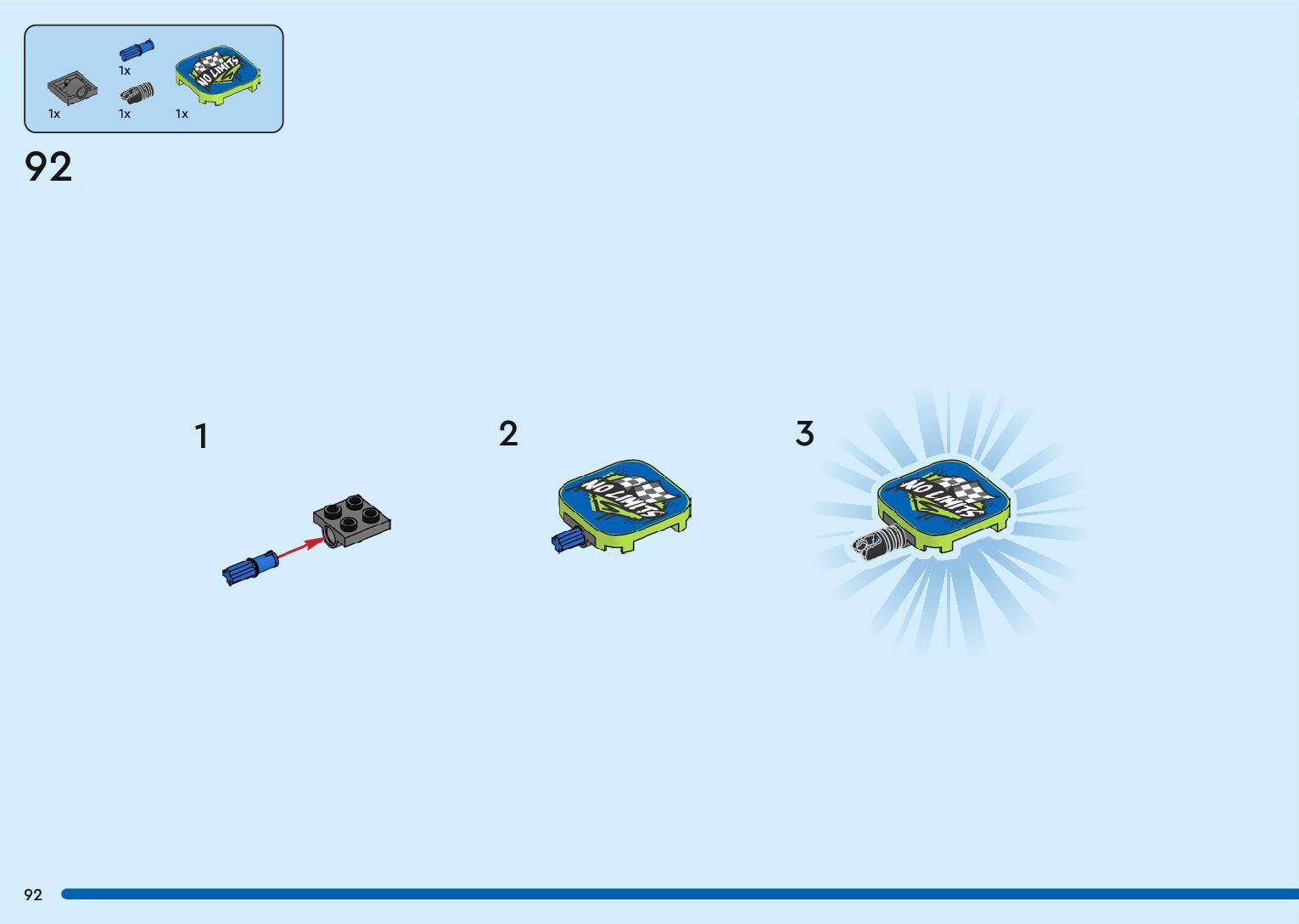 1x
1x
1x
1x
NO LIMITS

92

1

2
NO LIMITS

3
NO LIMITS

92