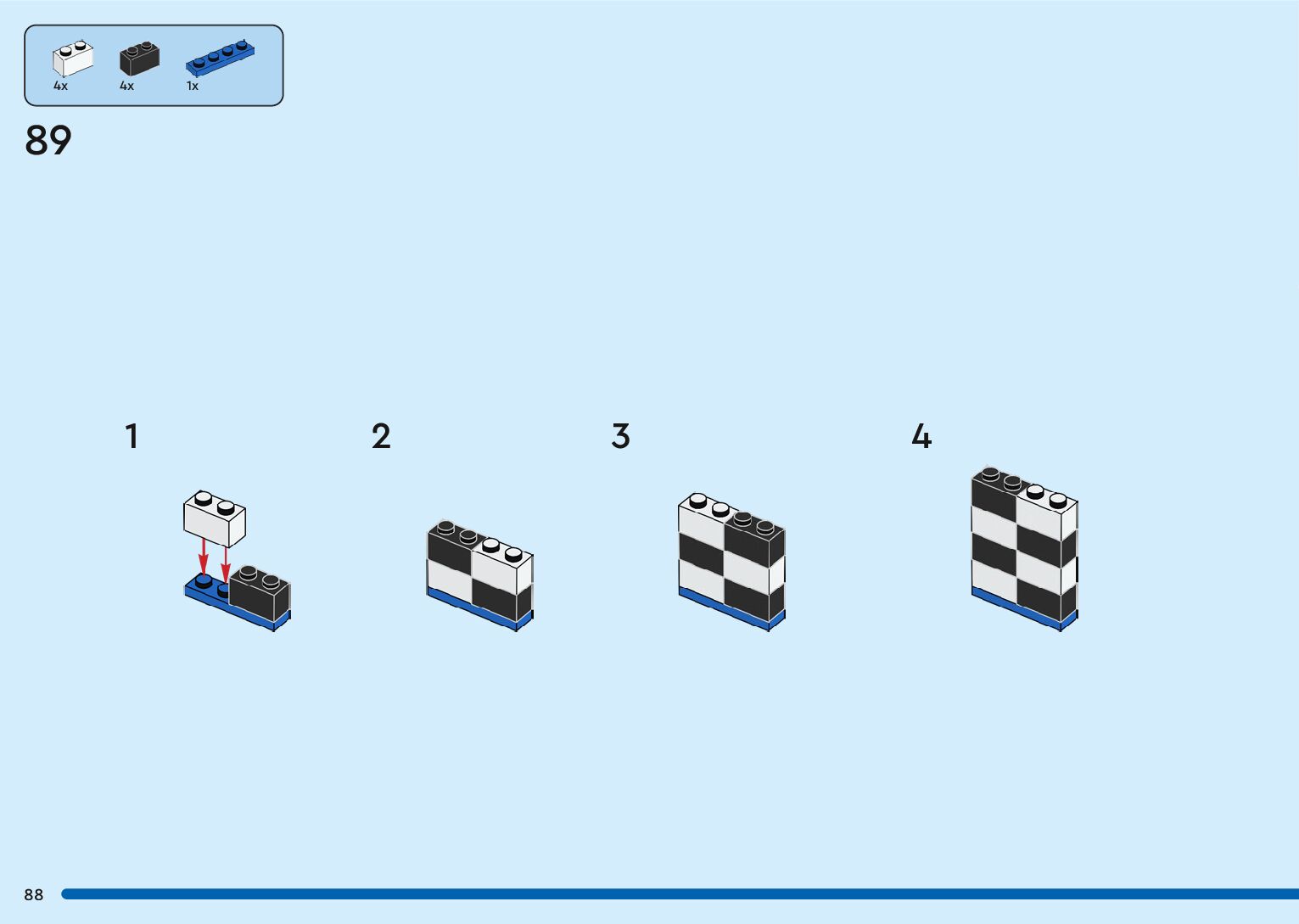 4x
4x
1x

89

1

2

3

4

88