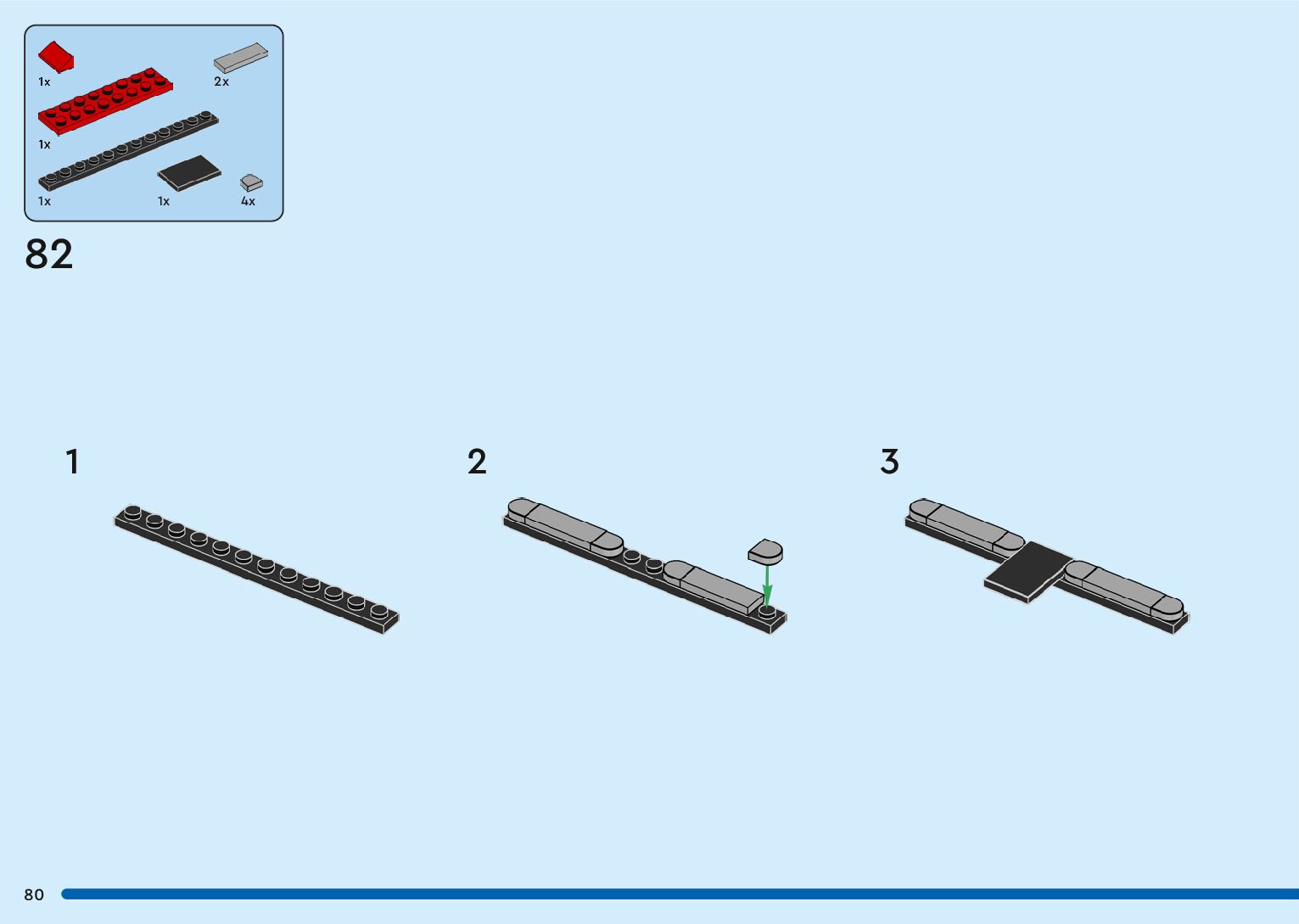 1x
2x
1x
1x
1x
4x

82

1

2

3

80