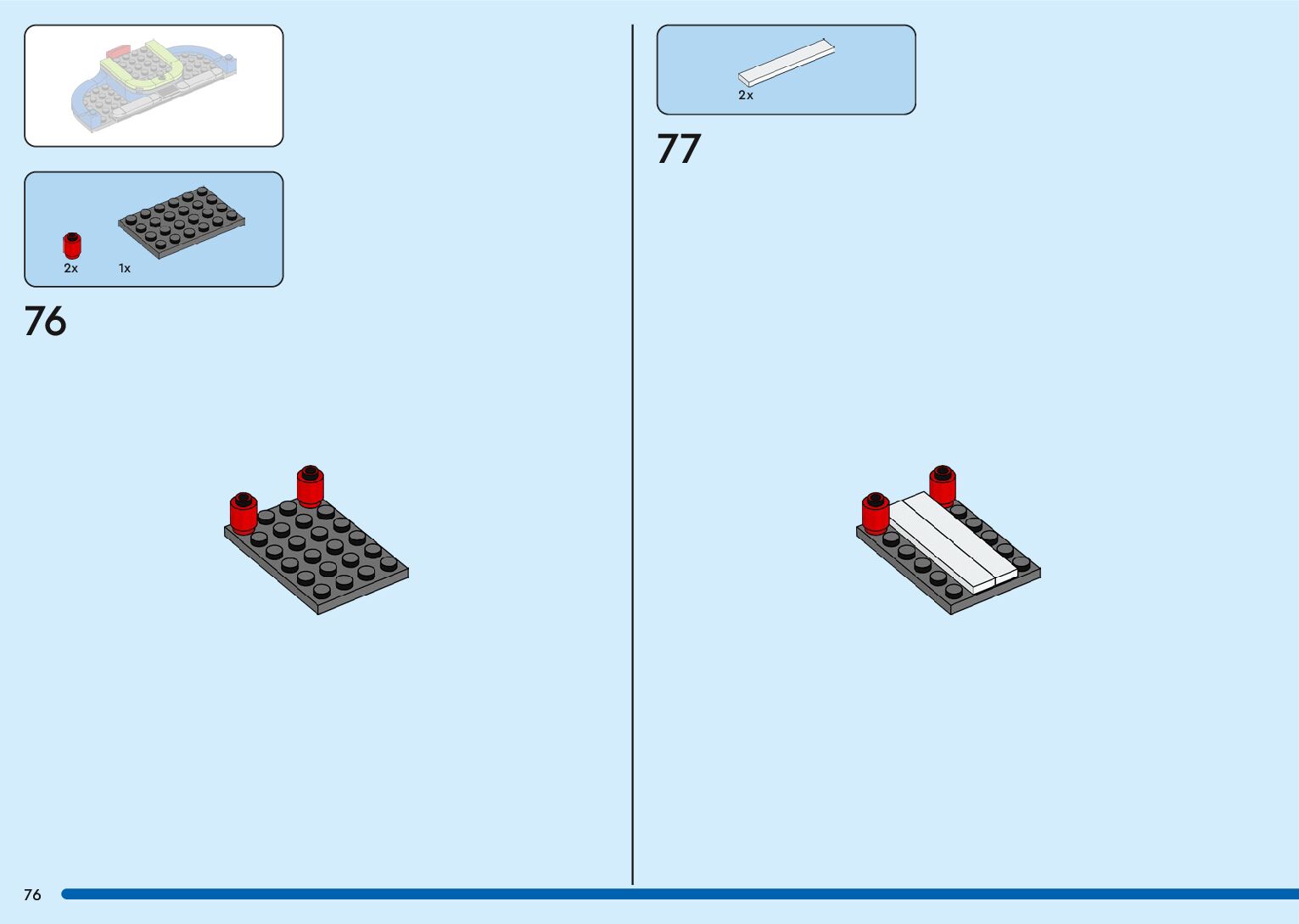 2x
1x

76

2x

77

76